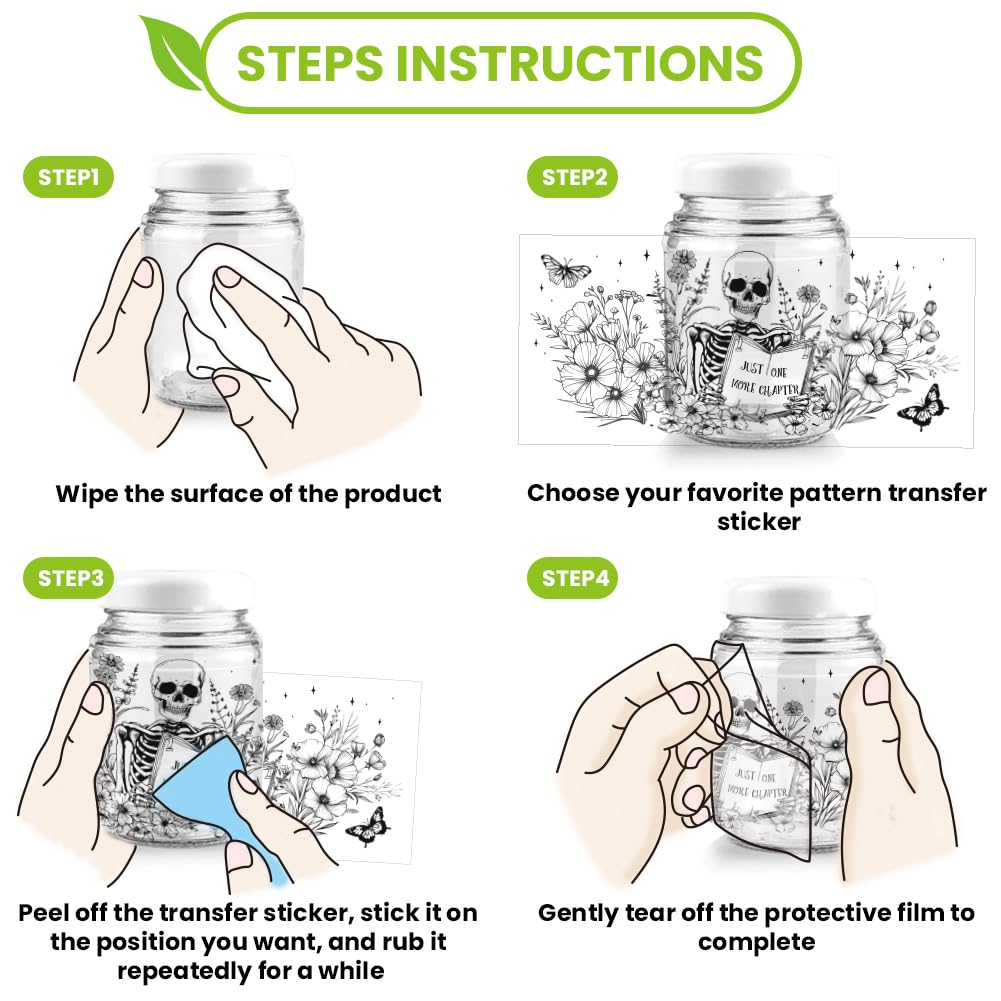 STEPS INSTRUCTIONS

STEP1

Wipe the surface of the product

STEP2

JUST ONE MORE CHAPTER

Choose your favorite pattern transfer sticker

STEP3

Peel off the transfer sticker, stick it on the position you want, and rub it repeatedly for a while

STEP4

JUST ONE MORE CHAPTER

Gently tear off the protective film to complete