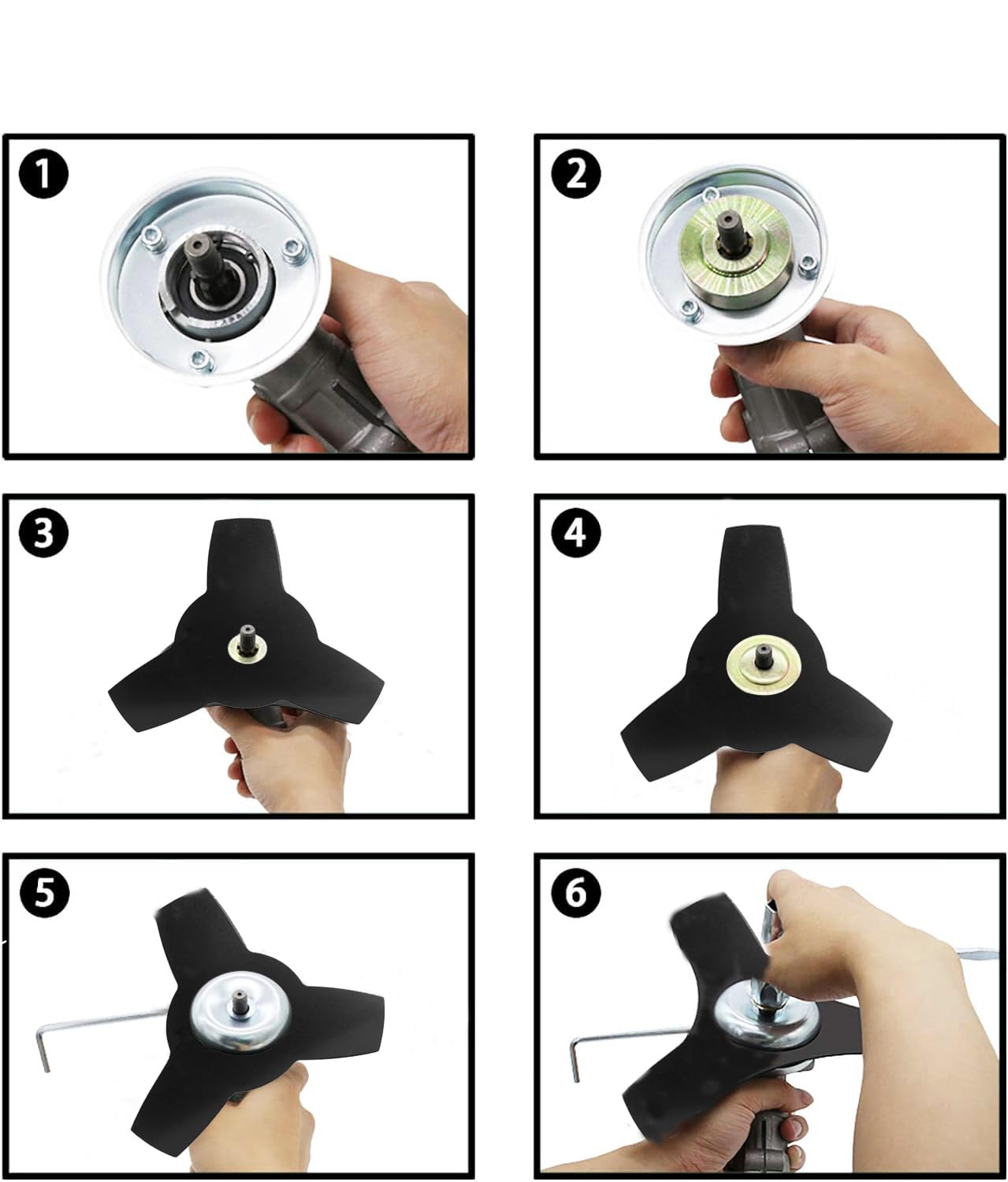 1

2

3

4

5

6