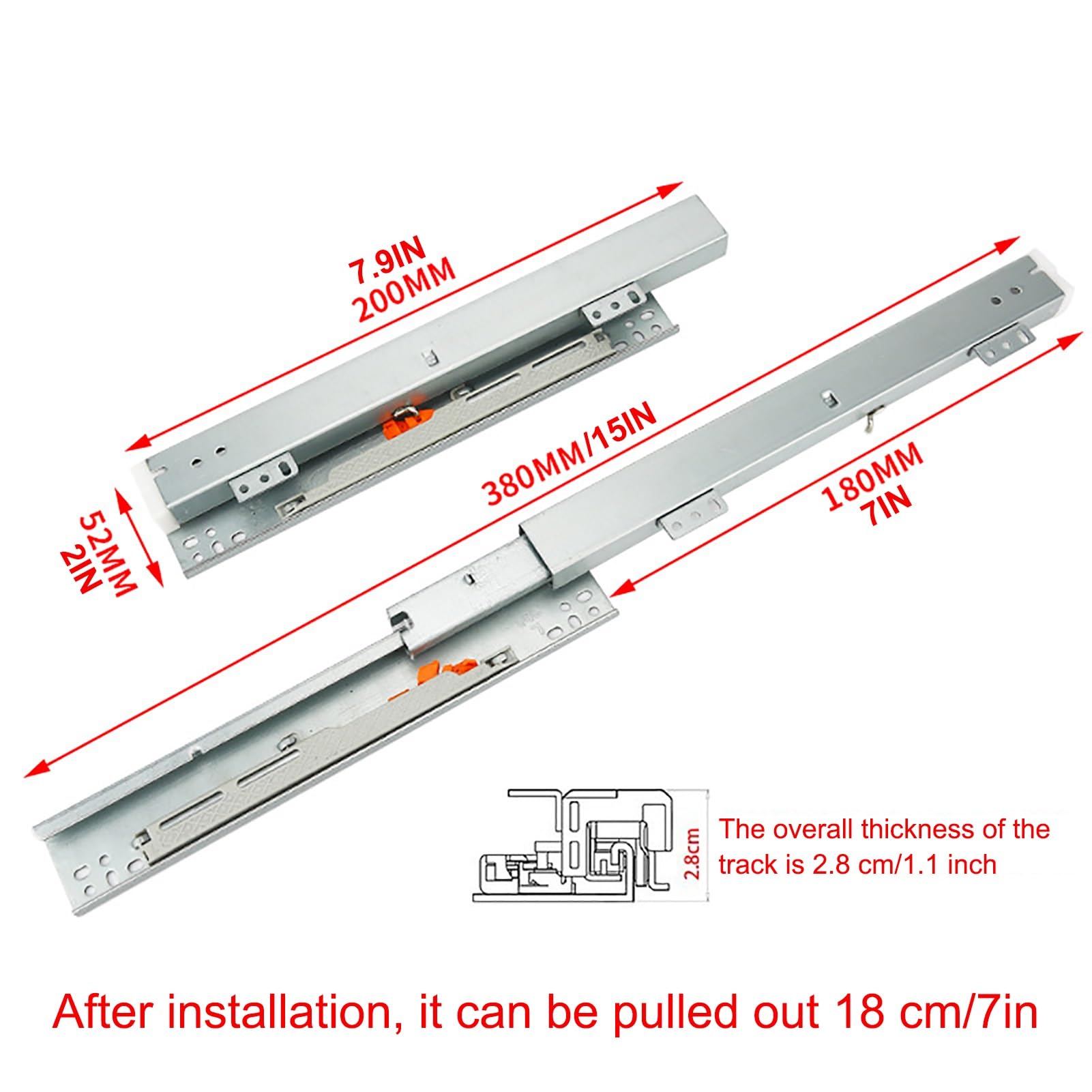 7.9IN
200MM

52MM
2IN

380MM/15IN

180MM
7IN

2.8cm

The overall thickness of the track is 2.8 cm/1.1 inch

After installation, it can be pulled out 18 cm/7in