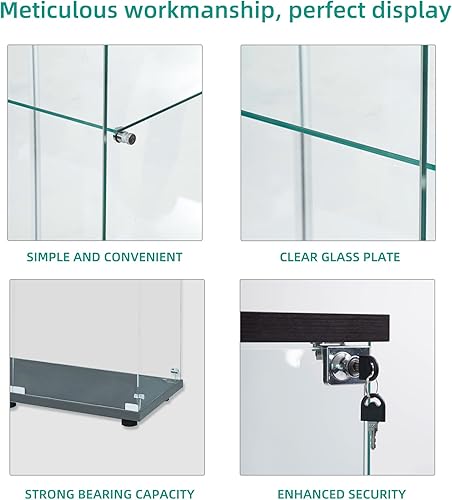 Meticulous workmanship, perfect display

SIMPLE AND CONVENIENT

CLEAR GLASS PLATE

STRONG BEARING CAPACITY

ENHANCED SECURITY