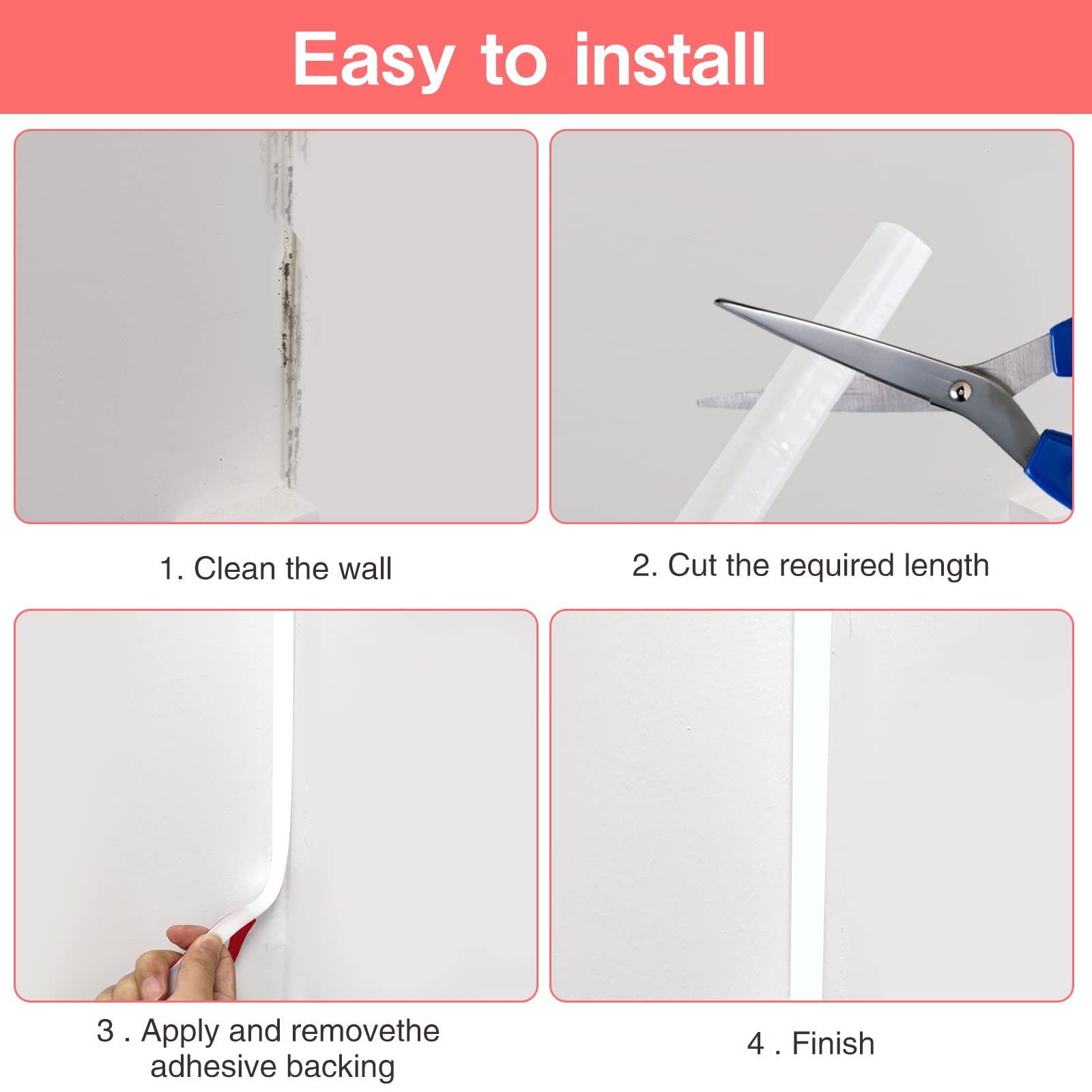 Easy to install

1. Clean the wall

2. Cut the required length

3 . Apply and removethe adhesive backing

4 . Finish