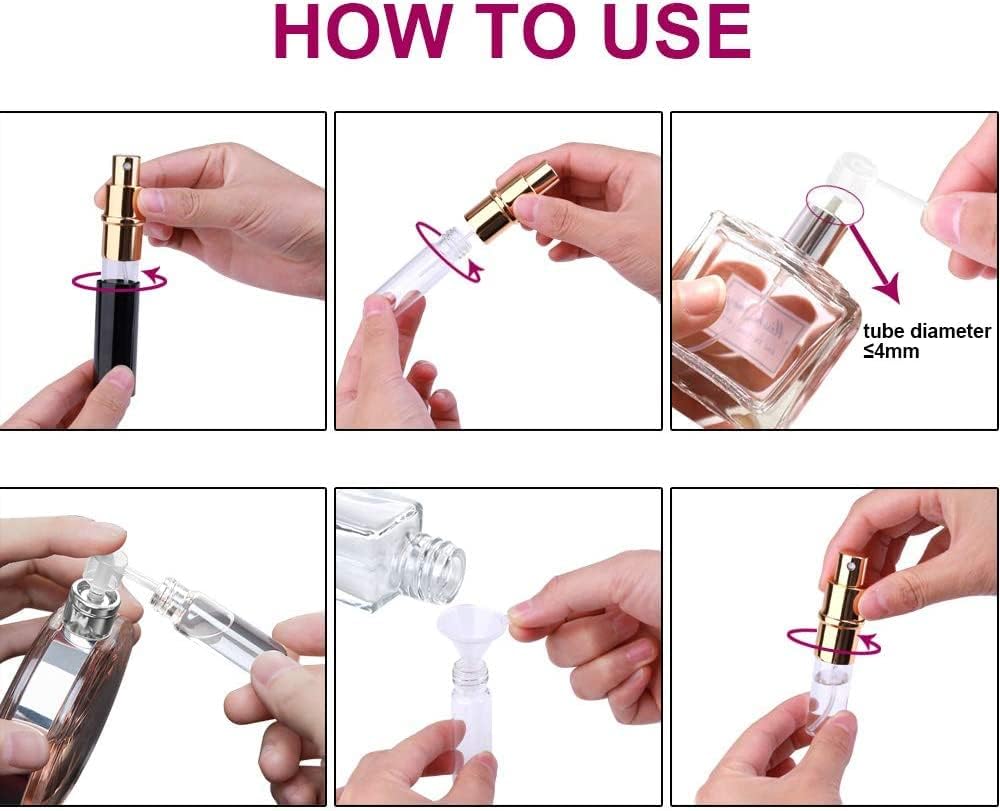 HOW TO USE

tube diameter ≤4mm