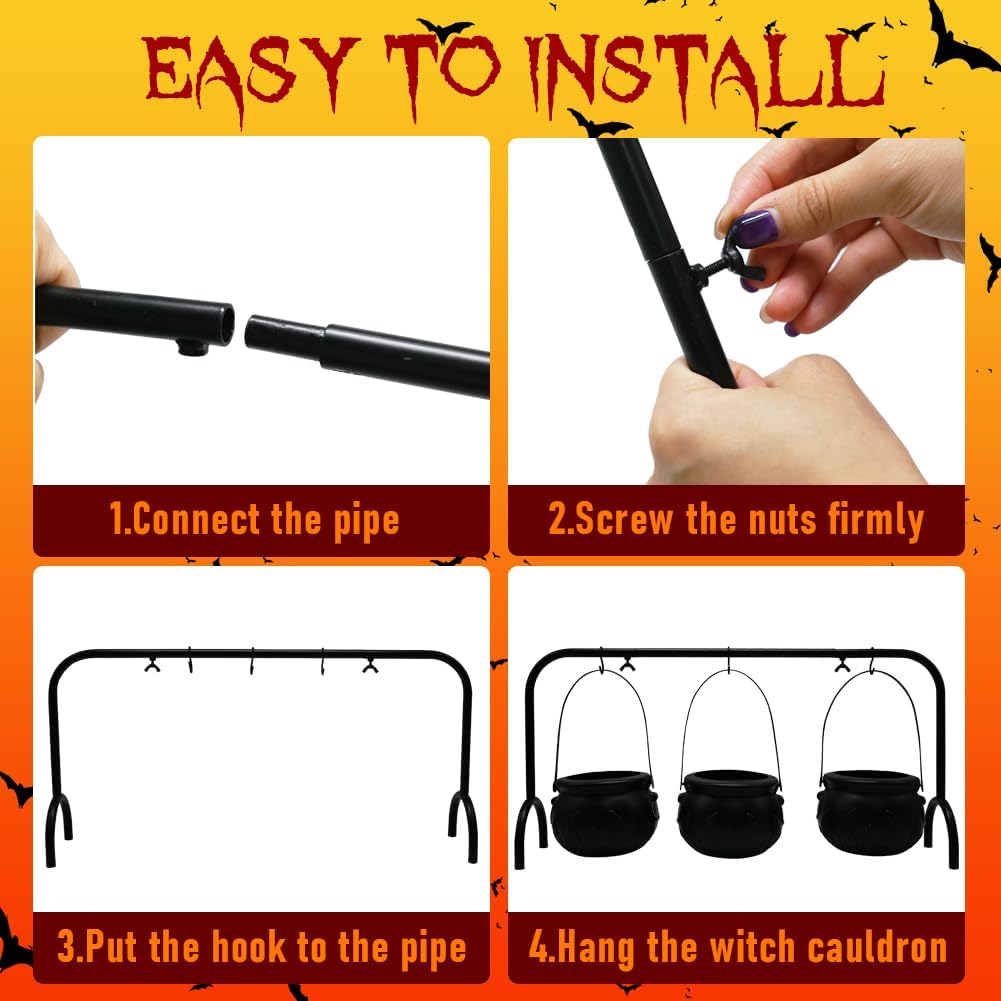 EASY TO INSTALL

1.Connect the pipe

2.Screw the nuts firmly

3.Put the hook to the pipe

4.Hang the witch cauldron