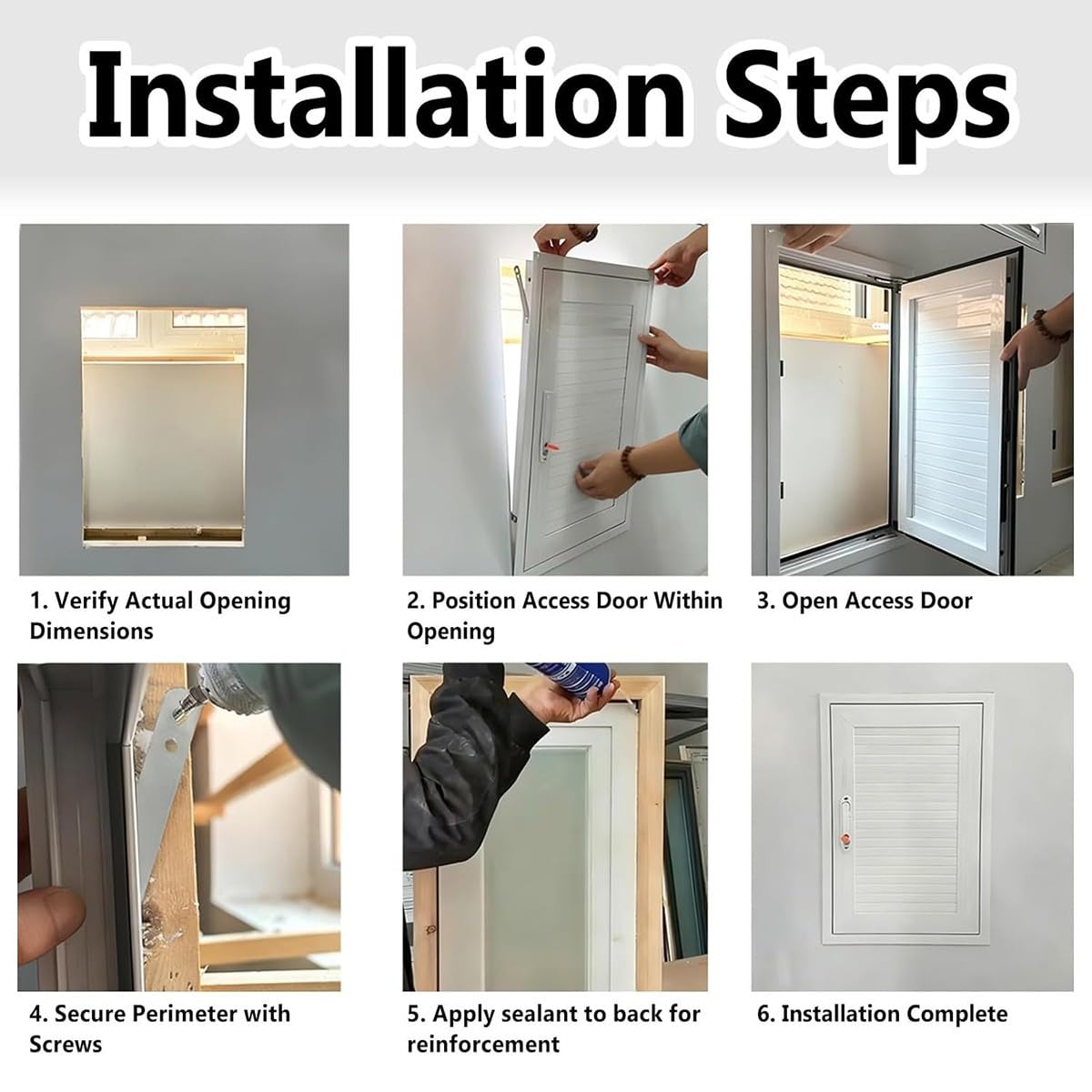 Installation Steps

1. Verify Actual Opening Dimensions

2. Position Access Door Within Opening

3. Open Access Door

4. Secure Perimeter with Screws

5. Apply sealant to back for reinforcement

6. Installation Complete