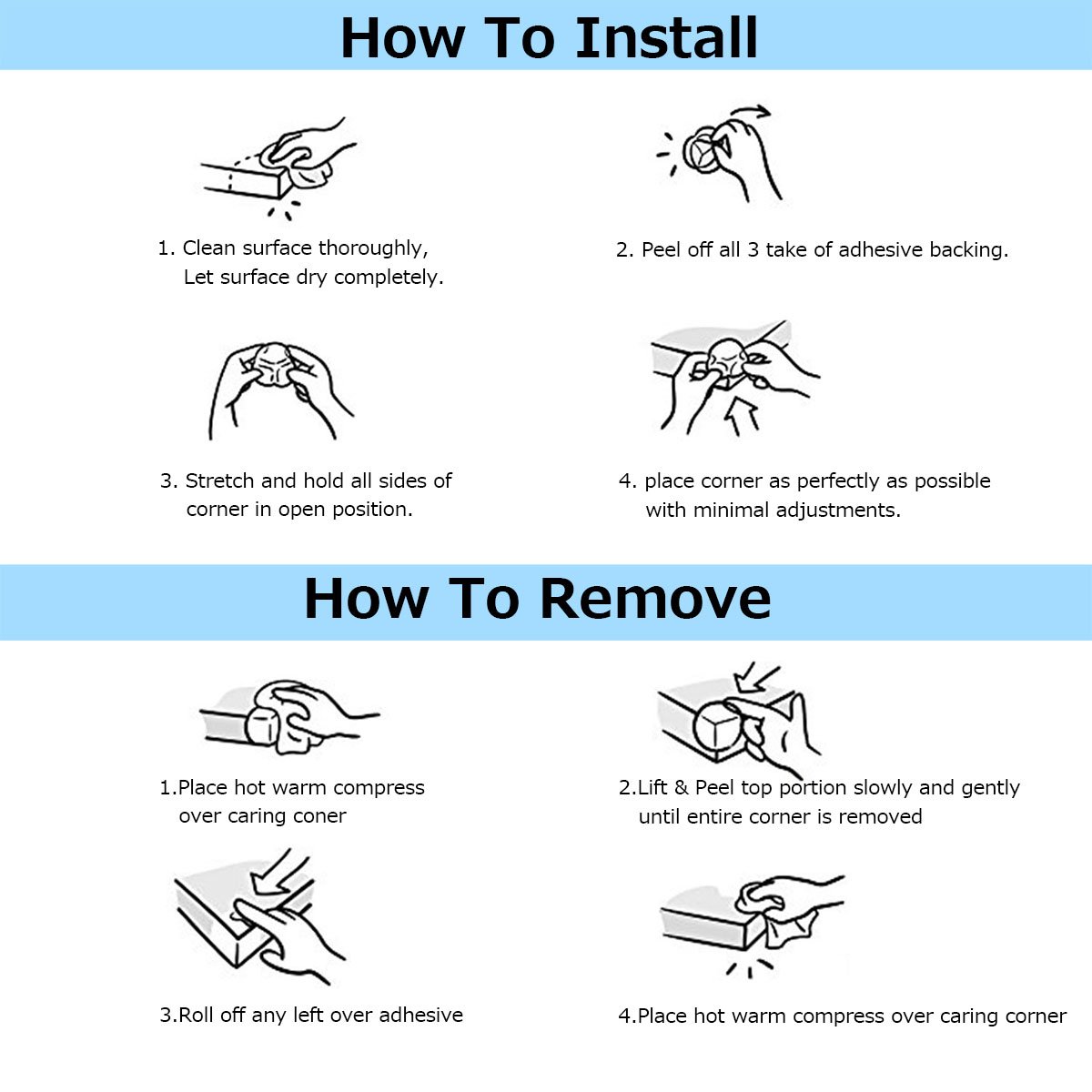 How To Install

1. Clean surface thoroughly, Let surface dry completely.

2. Peel off all 3 take of adhesive backing.

3. Stretch and hold all sides of corner in open position.

4. place corner as perfectly as possible with minimal adjustments.

How To Remove

1.Place hot warm compress over caring coner

2.Lift & Peel top portion slowly and gently until entire corner is removed

3.Roll off any left over adhesive

4.Place hot warm compress over caring corner