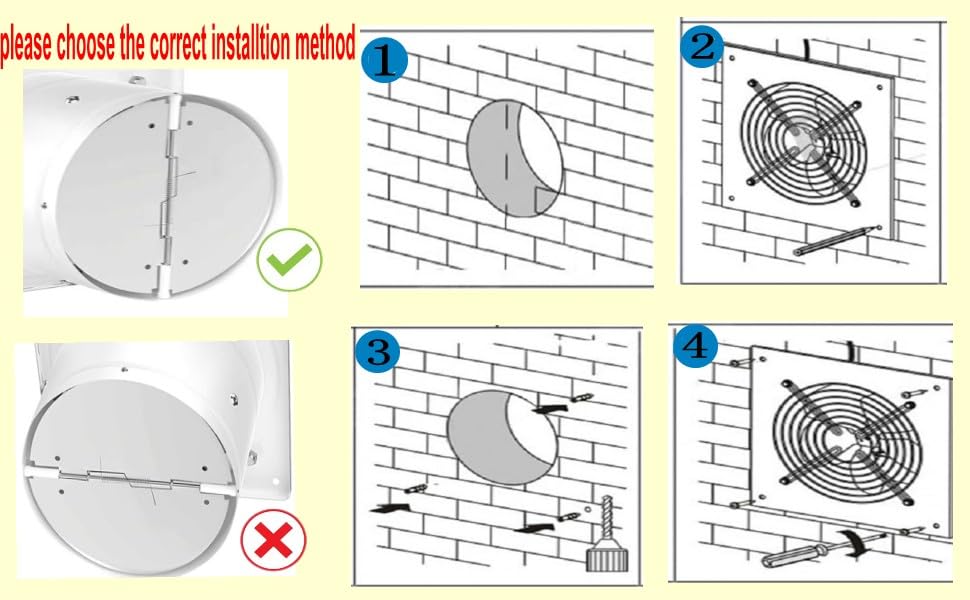 please choose the correct installtion method

1

2

3

4