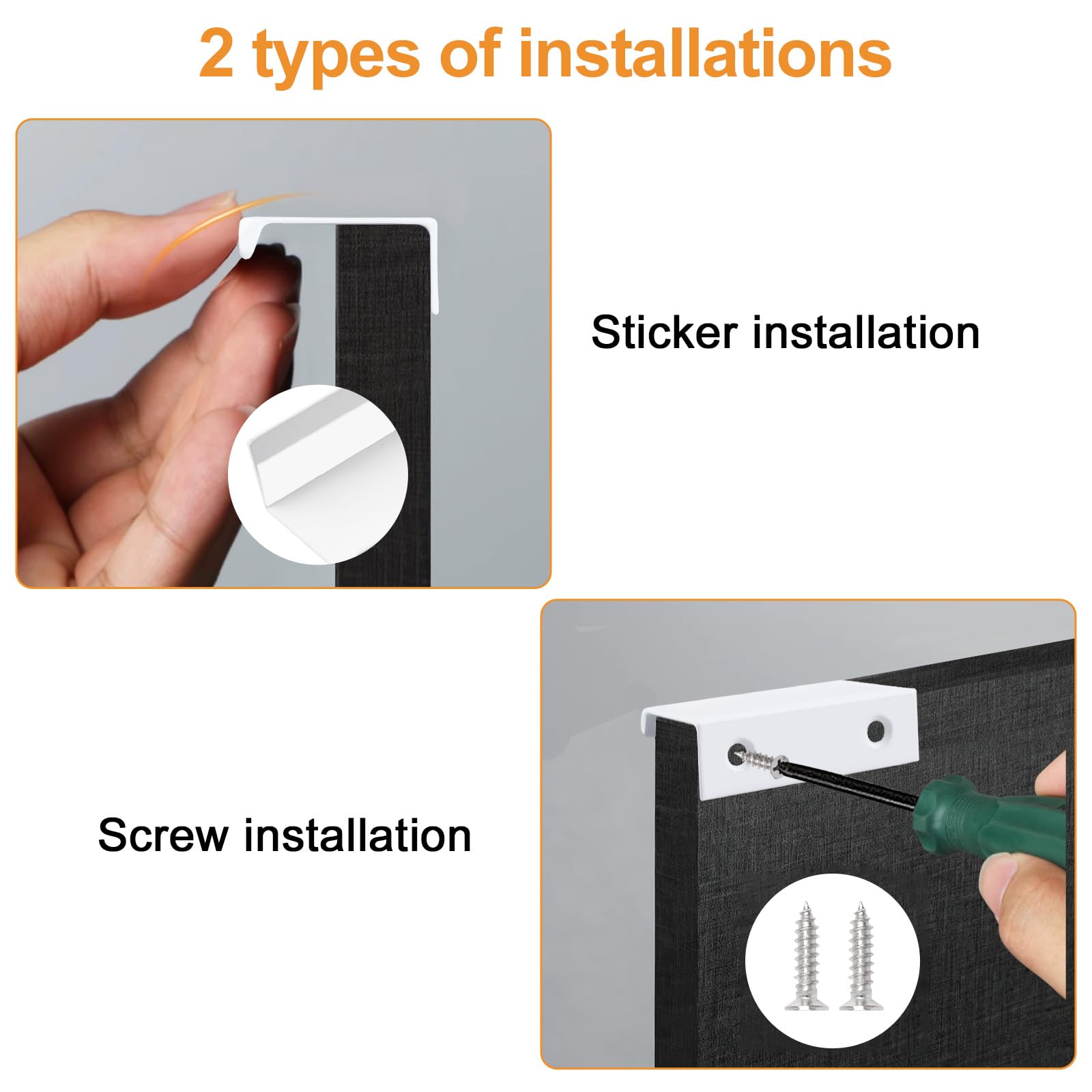 2 types of installations

Sticker installation

Screw installation