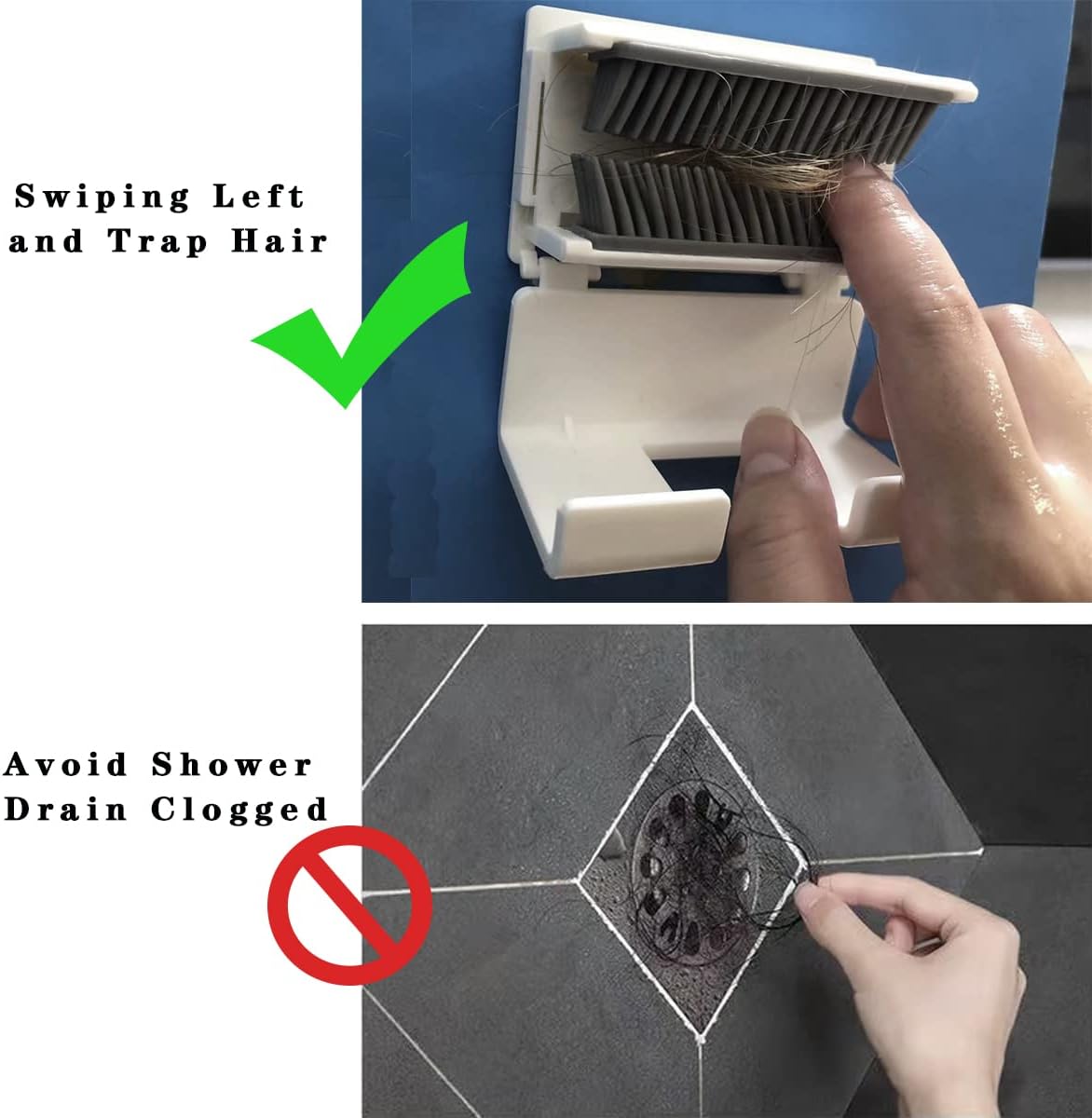 Swiping Left and Trap Hair

Avoid Shower Drain Clogged