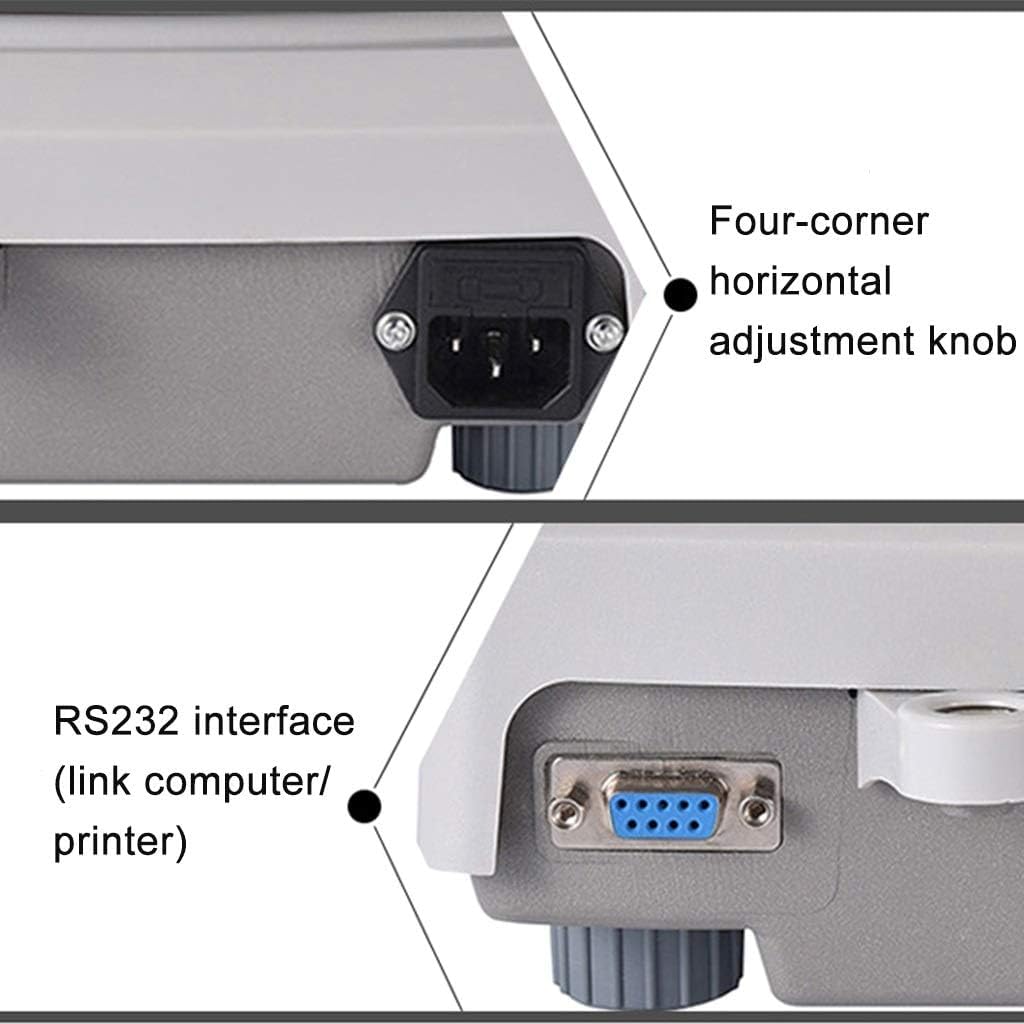 Four-corner horizontal adjustment knob

RS232 interface (link computer/ printer)