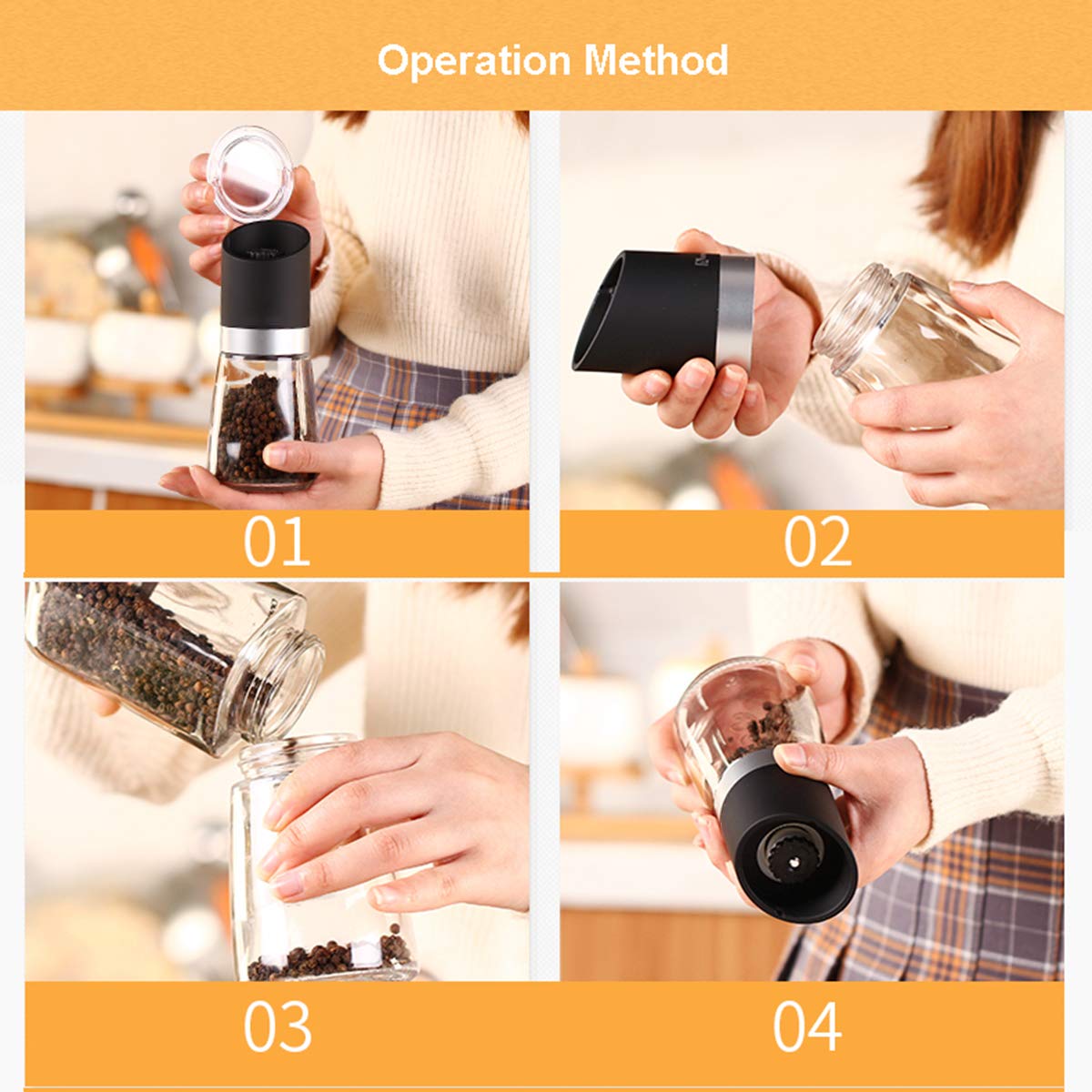 Operation Method

01

02

03

04