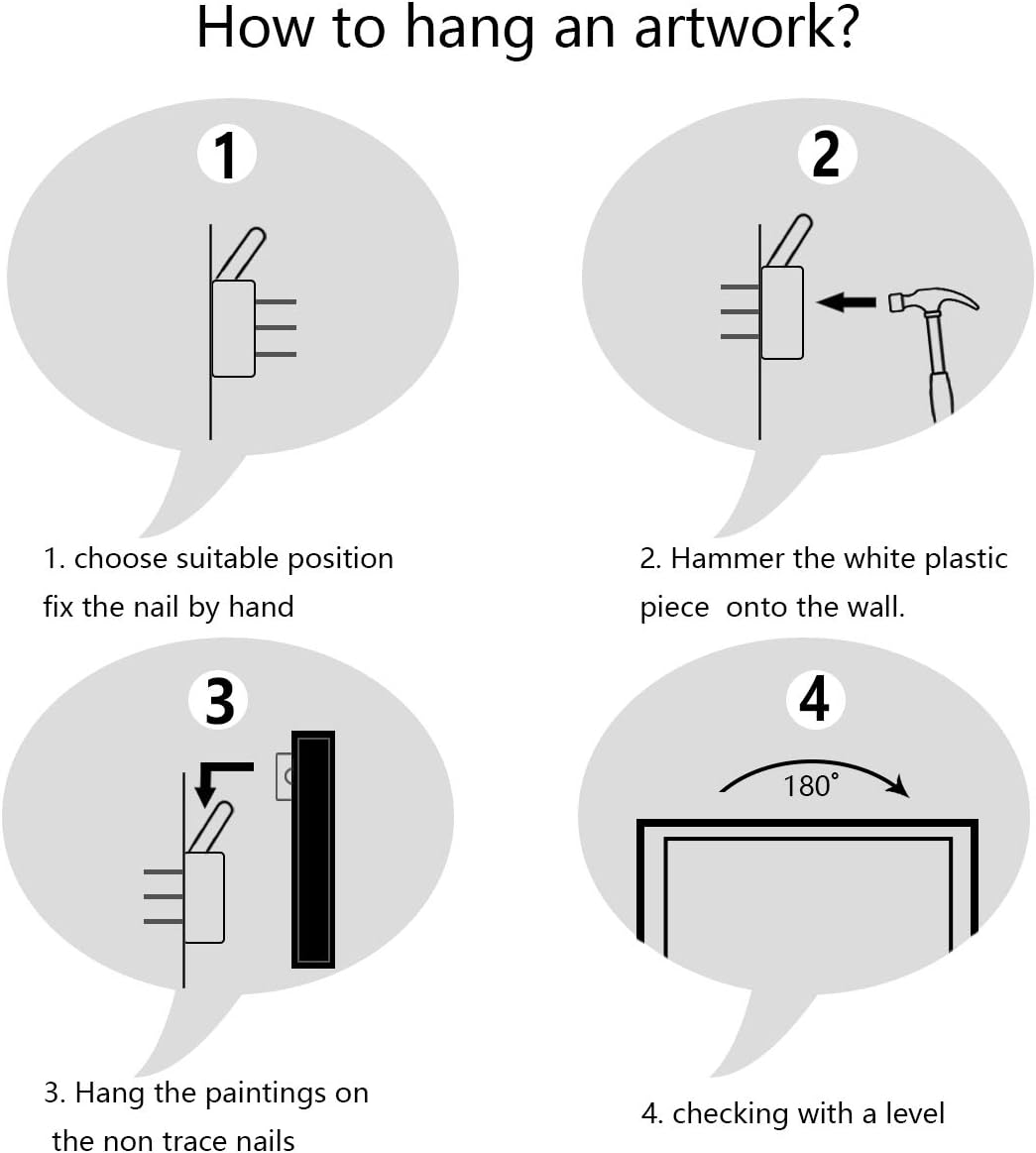 How to hang an artwork?

1

1. choose suitable position fix the nail by hand

2

2. Hammer the white plastic piece onto the wall.

3

3. Hang the paintings on the non trace nails

4

180°

4. checking with a level