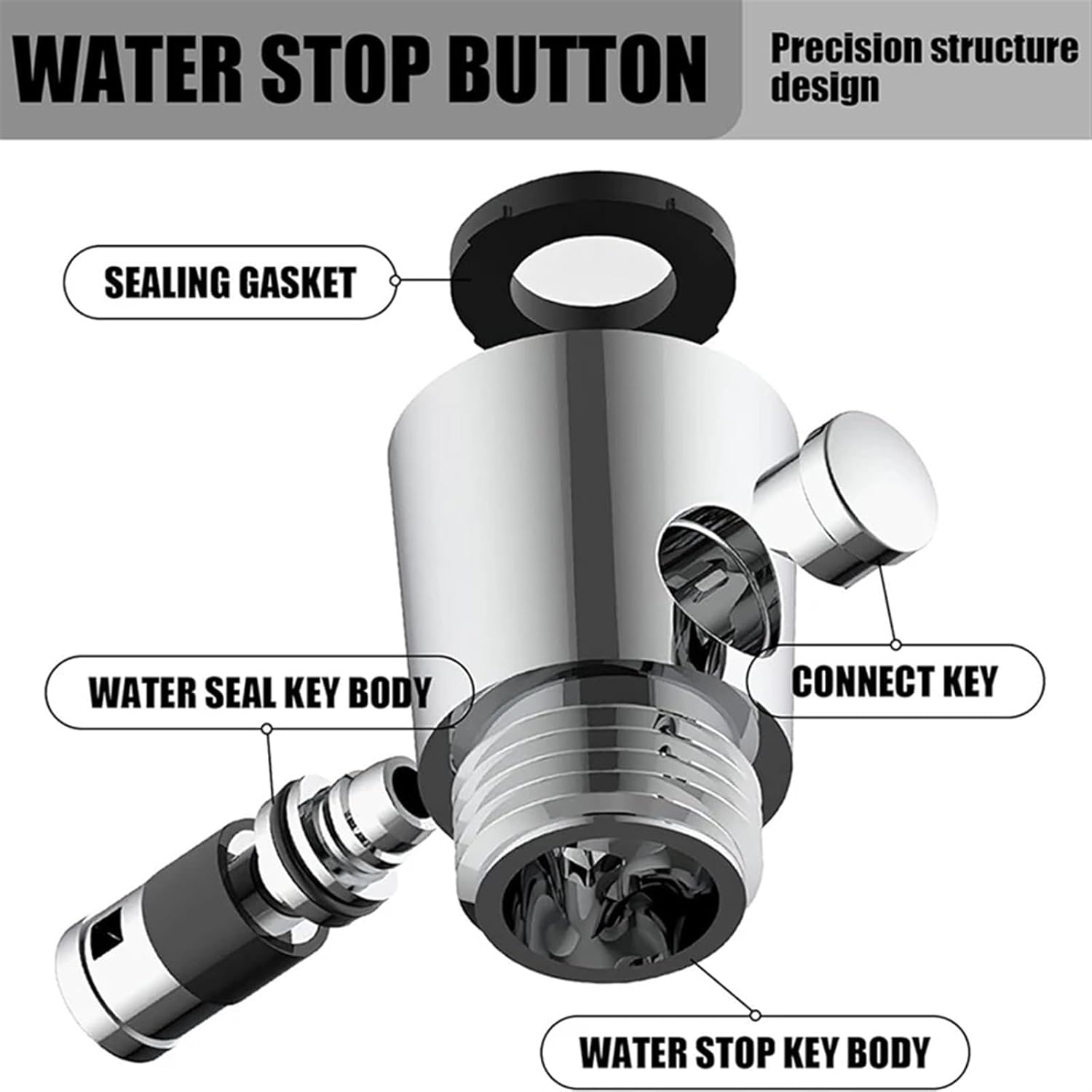 WATER STOP BUTTON

Precision structure design

SEALING GASKET

CONNECT KEY

WATER SEAL KEY BODY

WATER STOP KEY BODY