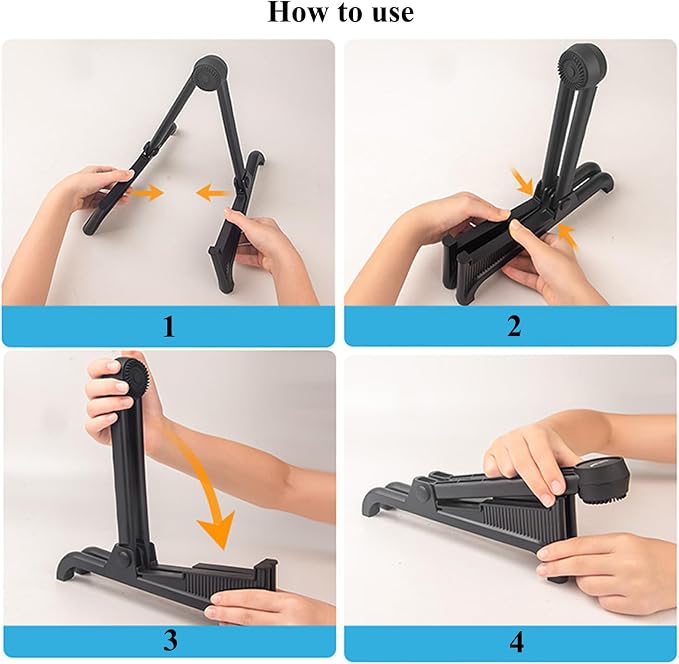 How to use

1

2

3

4