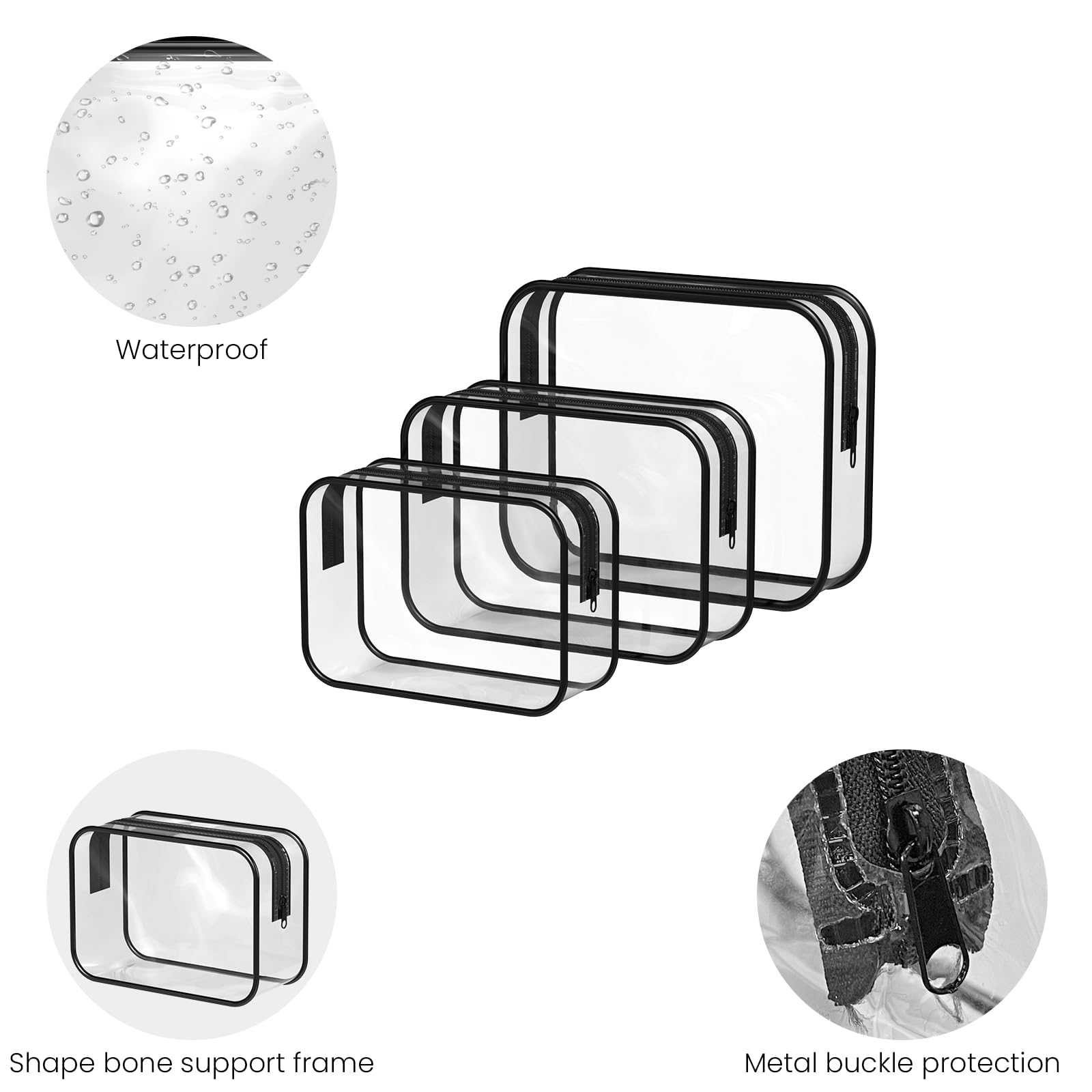 Waterproof

Shape bone support frame

Metal buckle protection