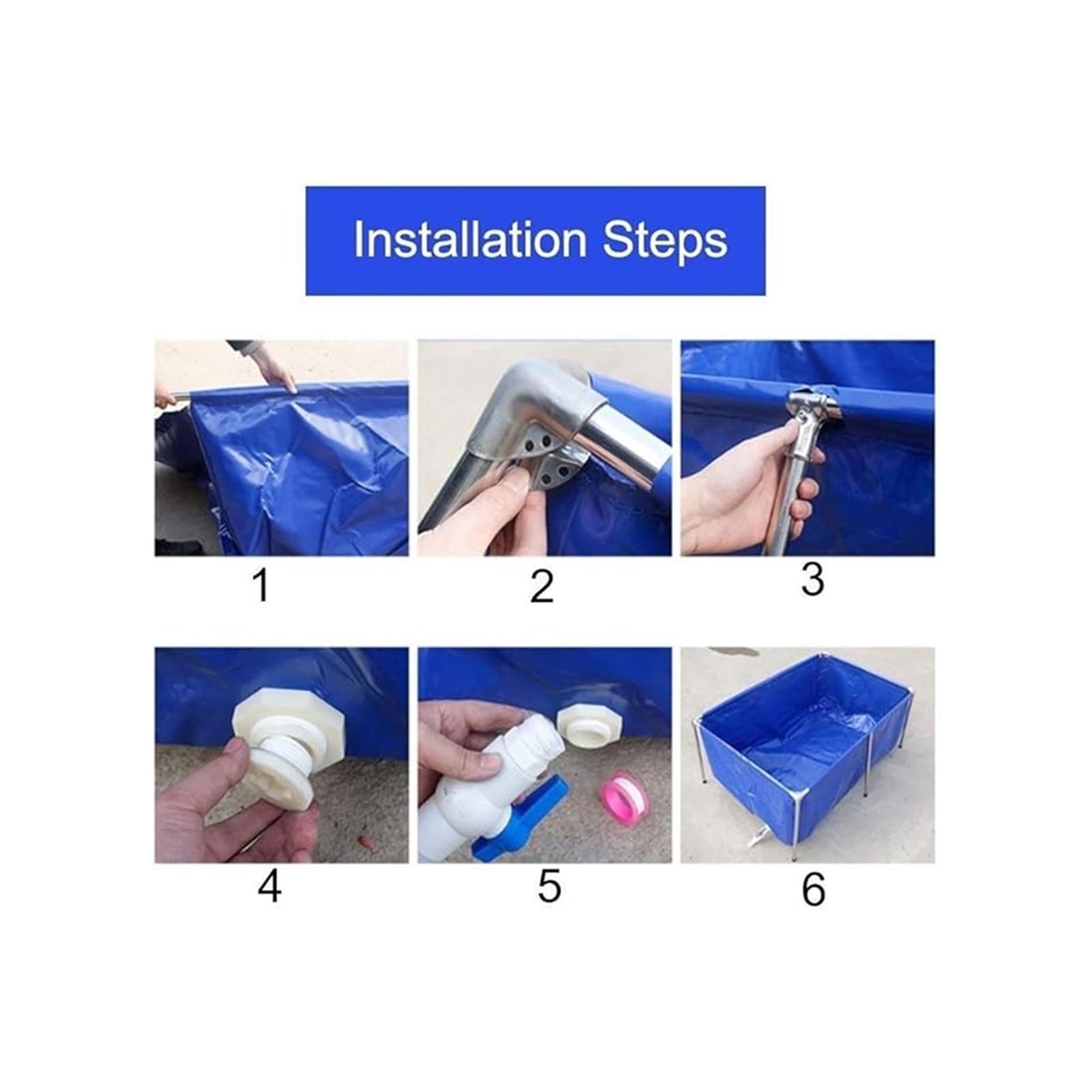 Installation Steps

1

2

3

4

5

6