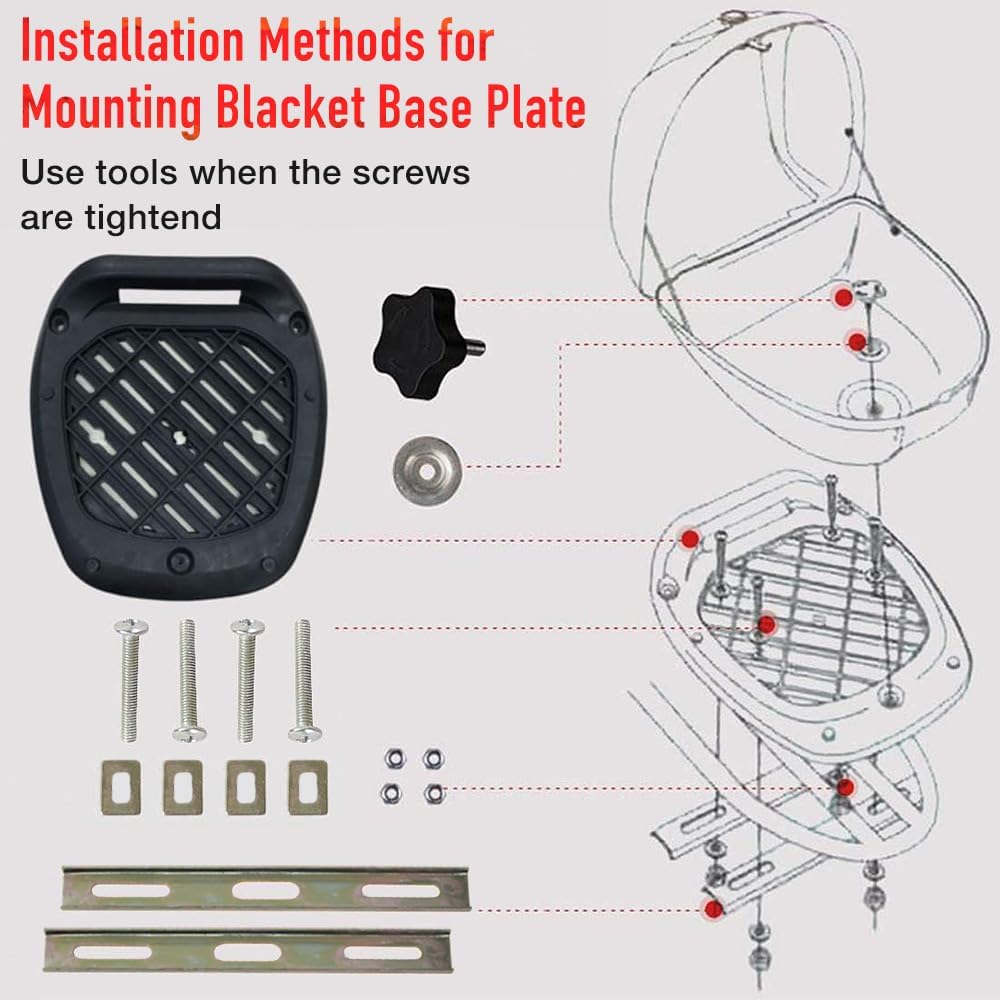 Installation Methods for Mounting Blacket Base Plate

Use tools when the screws are tightend