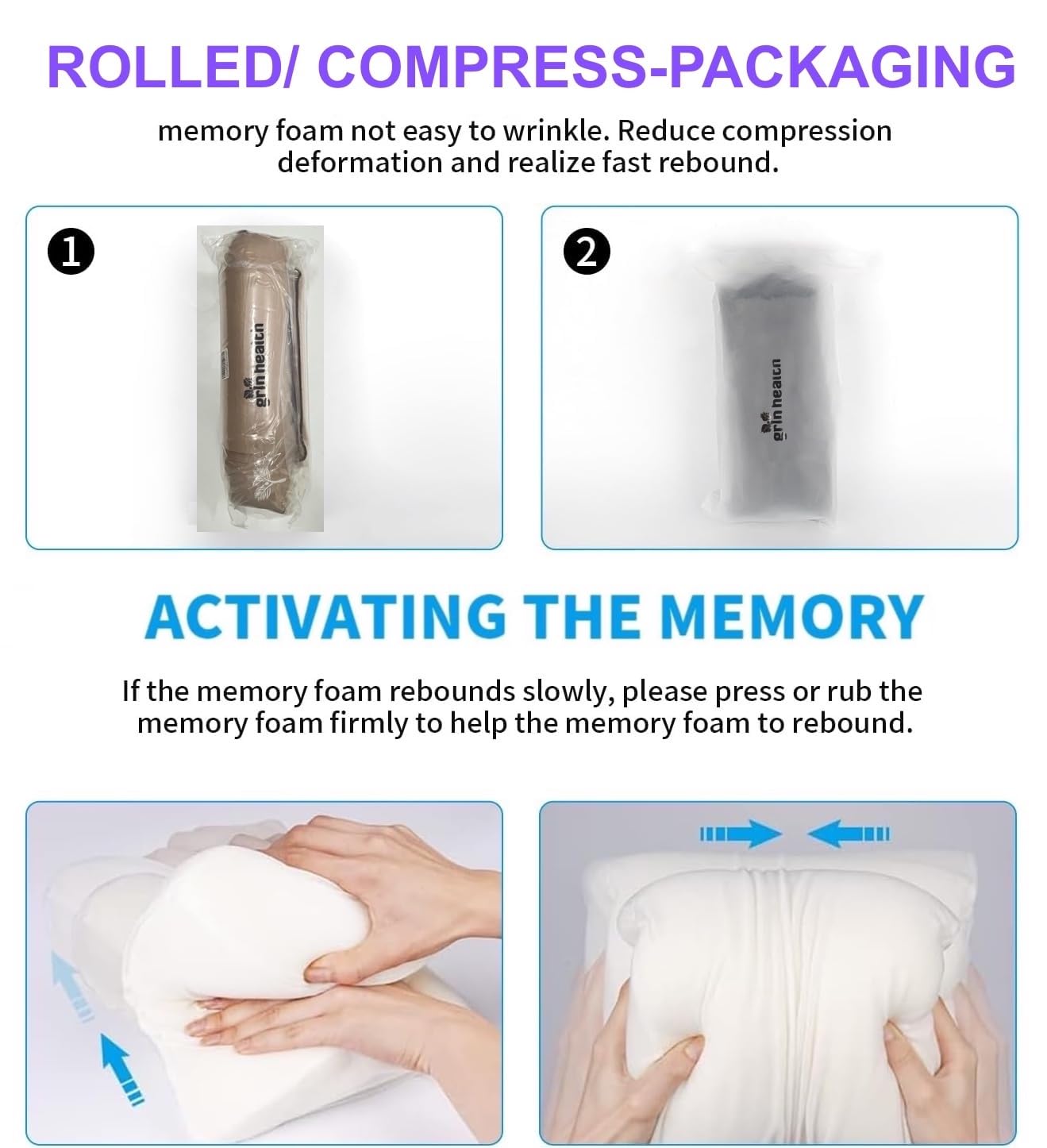 ROLLED/ COMPRESS-PACKAGING

memory foam not easy to wrinkle. Reduce compression deformation and realize fast rebound.

1

grin health

2

grin health

ACTIVATING THE MEMORY

If the memory foam rebounds slowly, please press or rub the memory foam firmly to help the memory foam to rebound.