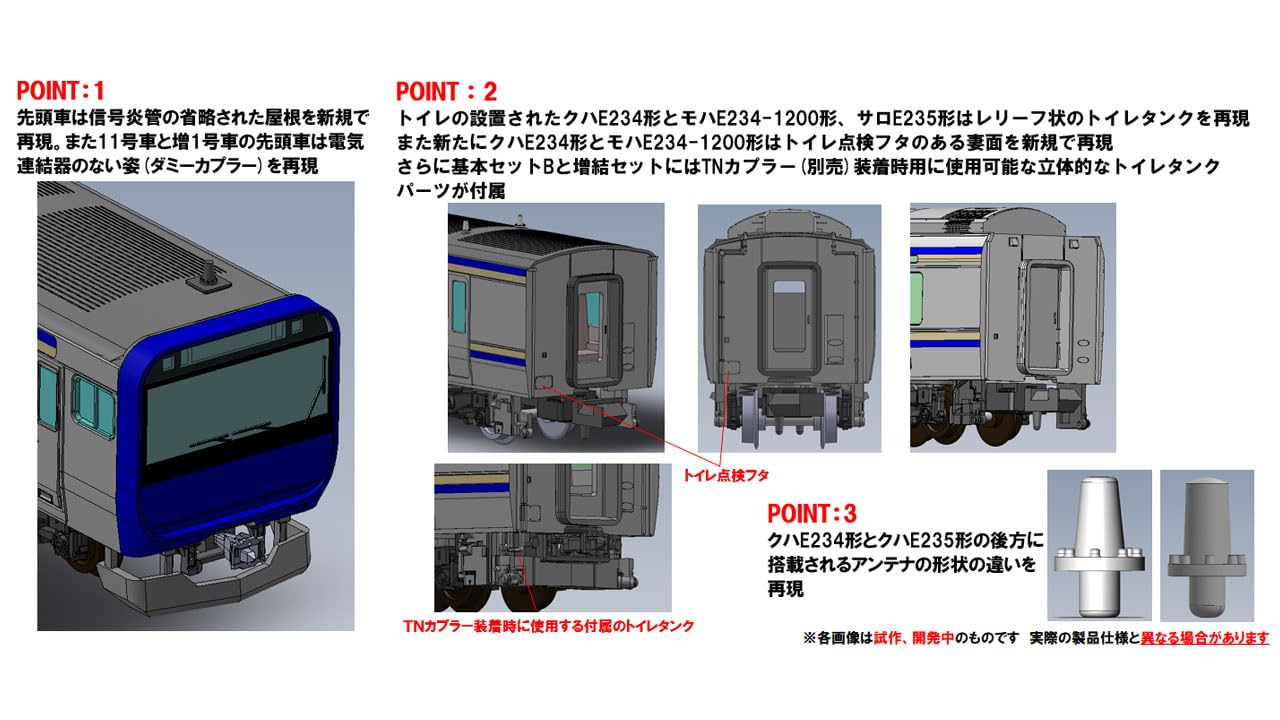 POINT:1
先頭車は信号炎管の省略された屋根を新規で再現。また11号車と増1号車の先頭車は電気連結器のない姿(ダミーカプラー)を再現

POINT:2
トイレの設置されたクハE234形とモハE234-1200形、サロE235形はレリーフ状のトイレタンクを再現
また新たにクハE234形とモハE234-1200形はトイレ点検フタのある妻面を新規で再現
さらに基本セットBと増結セットにはTNカプラー(別売)装着時用に使用可能な立体的なトイレタンクパーツが付属

トイレ点検フタ

TNカプラー装着時に使用する付属のトイレタンク

POINT:3
クハE234形とクハE235形の後方に搭載されるアンテナの形状の違いを再現

※各画像は試作、開発中のものです 実際の製品仕様と異なる場合があります