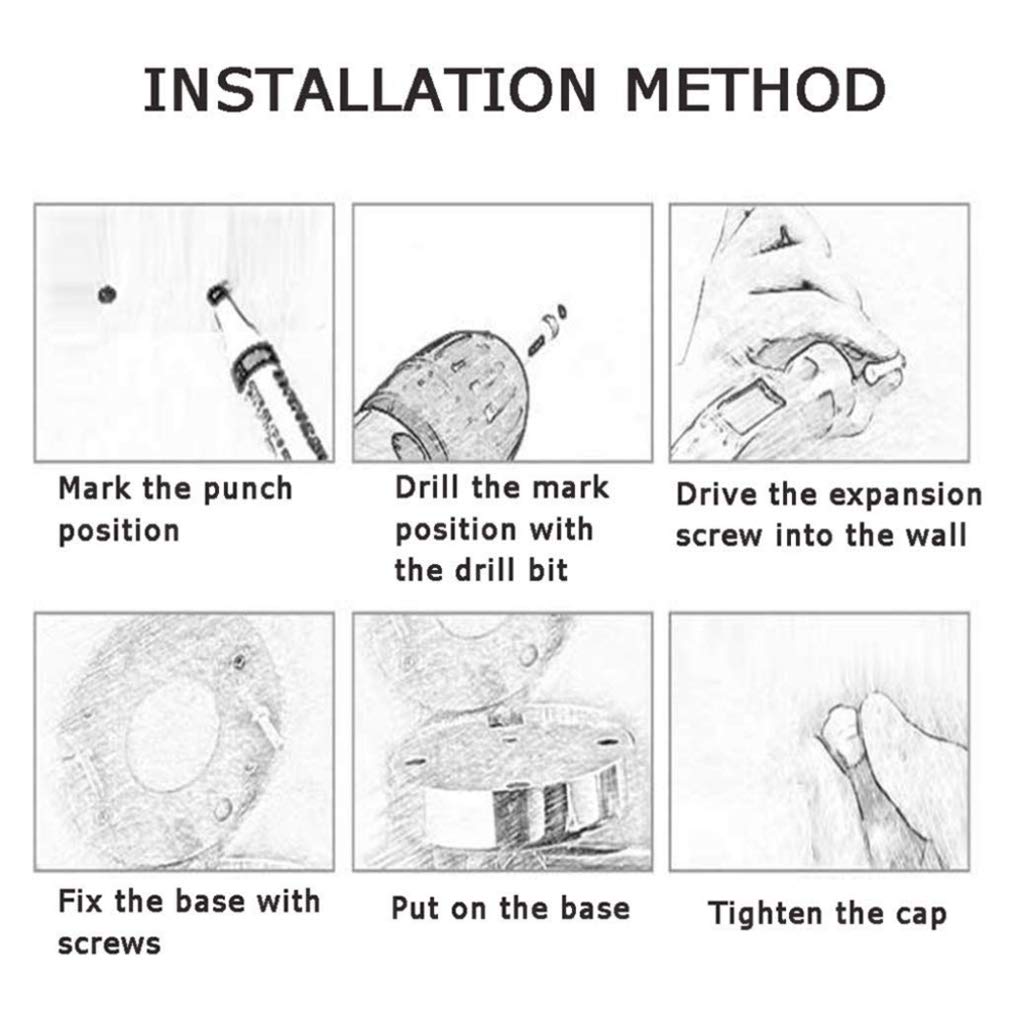 INSTALLATION METHOD

Mark the punch position

Drill the mark position with the drill bit

Drive the expansion screw into the wall

Fix the base with screws

Put on the base

Tighten the cap