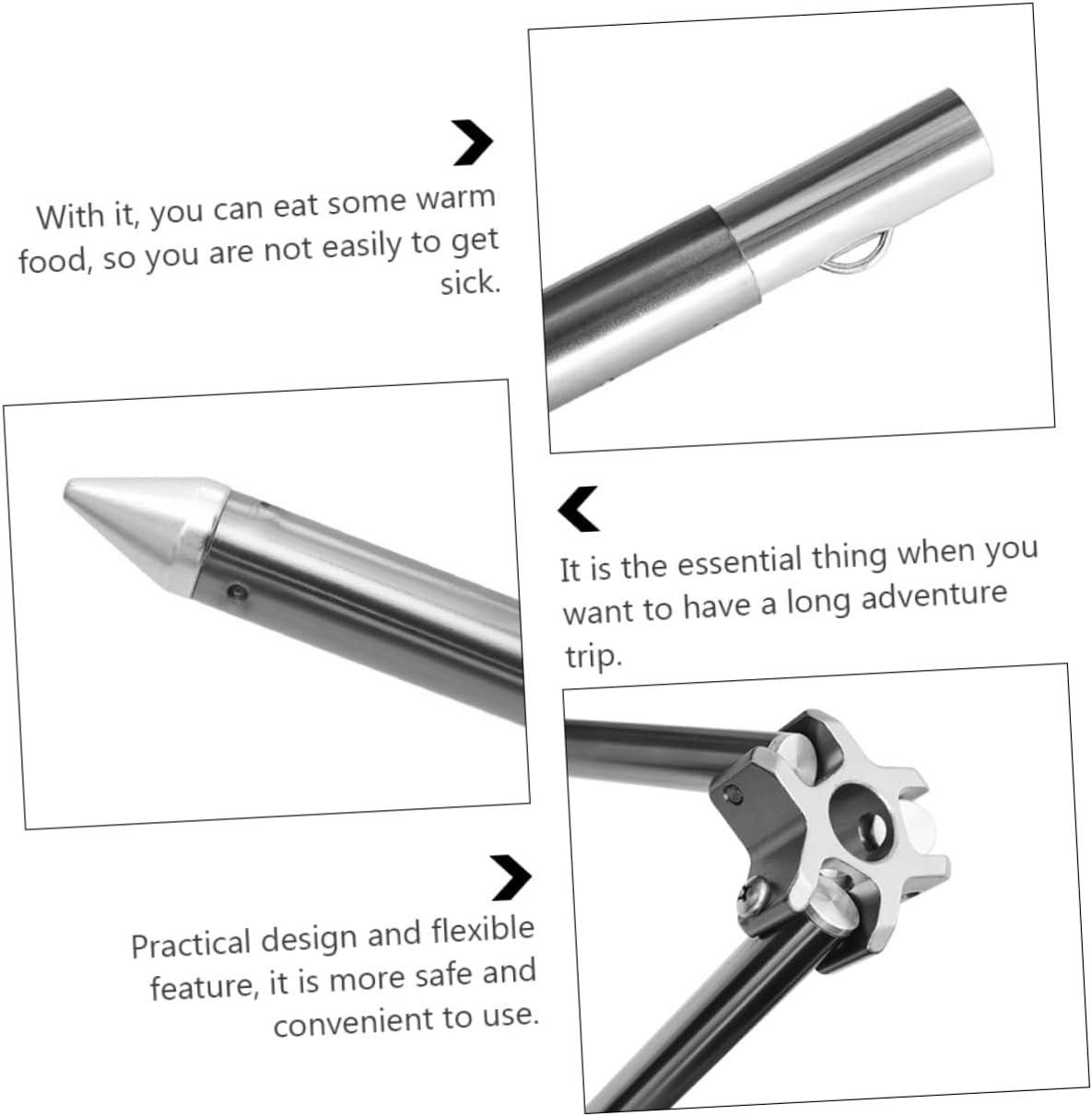 With it, you can eat some warm food, so you are not easily to get sick.

It is the essential thing when you want to have a long adventure trip.

Practical design and flexible feature, it is more safe and convenient to use.