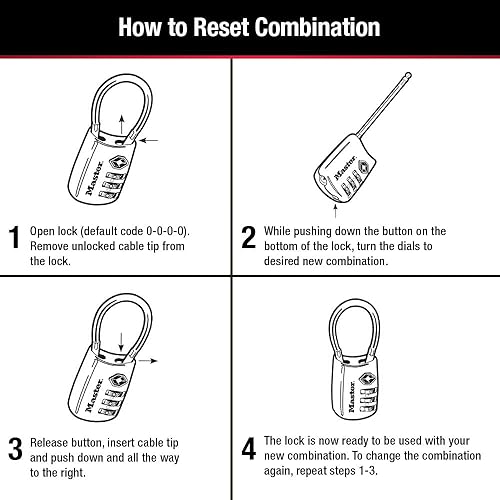 How to Reset Combination

Master

1 Open lock (default code 0-0-0-0). Remove unlocked cable tip from the lock.

Master

2 While pushing down the button on the bottom of the lock, turn the dials to desired new combination.

Master

3 Release button, insert cable tip and push down and all the way to the right.

Master

4 The lock is now ready to be used with your new combination. To change the combination again, repeat steps 1-3.