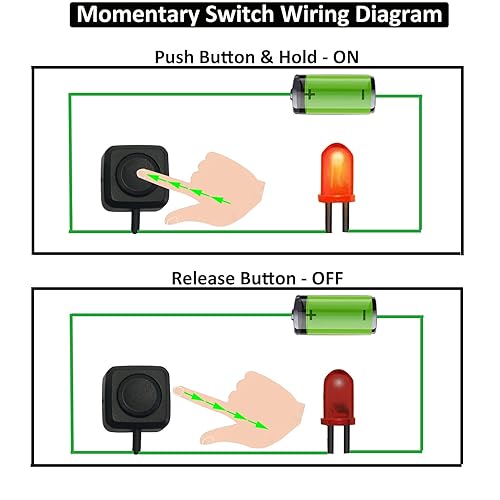 Momentary Switch Wiring Diagram

Push Button & Hold - ON

+ -

Release Button - OFF

+ -