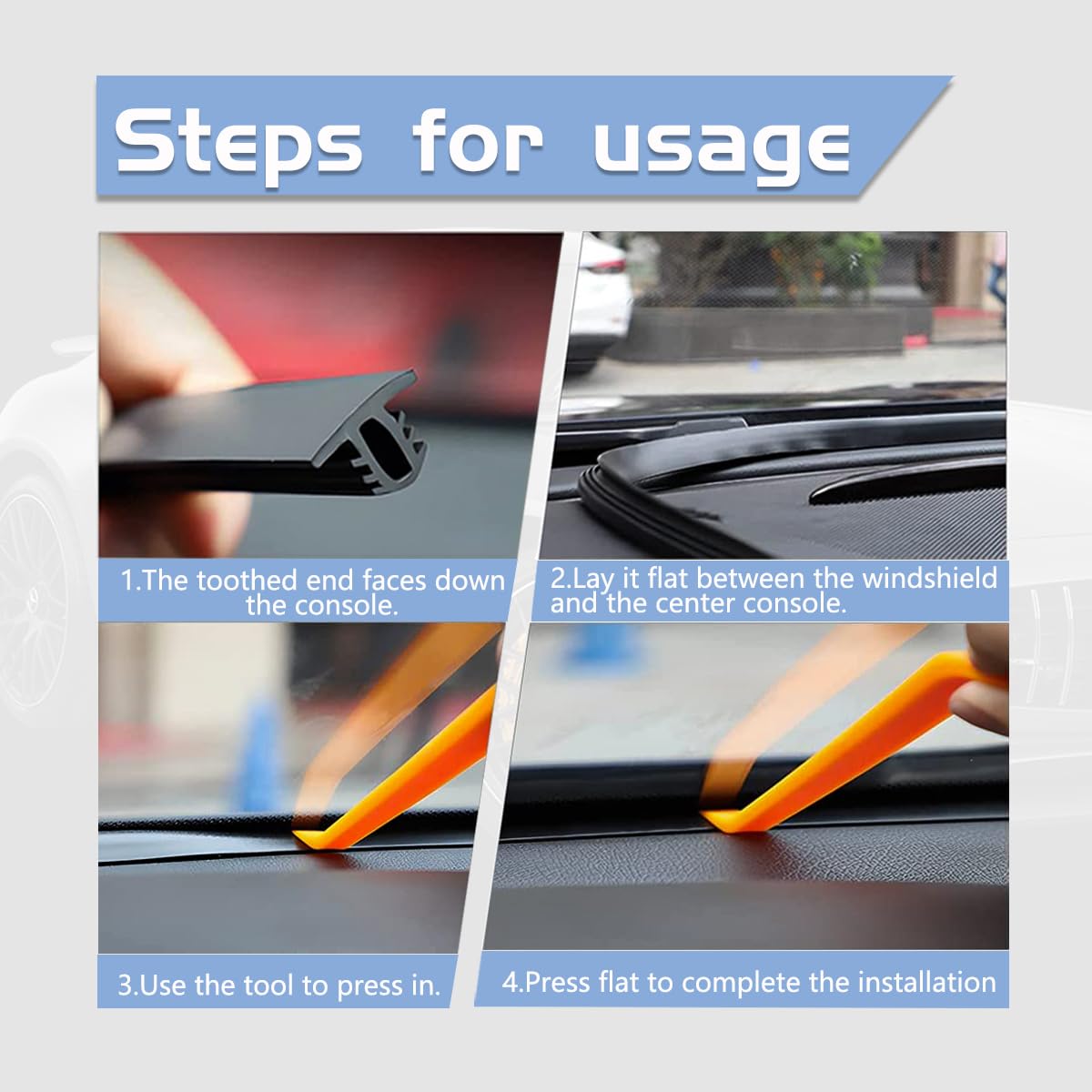 Steps for usage

1.The toothed end faces down the console.

2.Lay it flat between the windshield and the center console.

3.Use the tool to press in.

4.Press flat to complete the installation