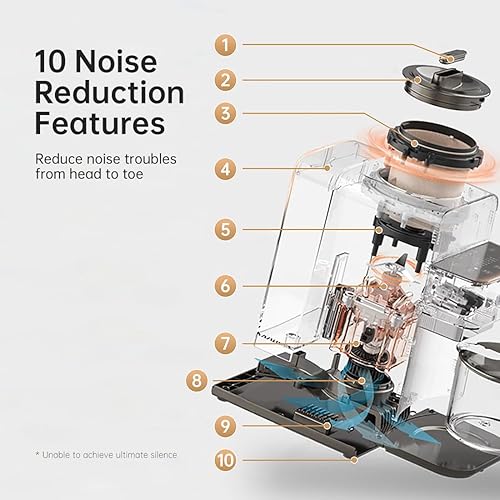 10 Noise Reduction Features

Reduce noise troubles from head to toe

1
2
3
4
5
6
7
8
9
10

* Unable to achieve ultimate silence