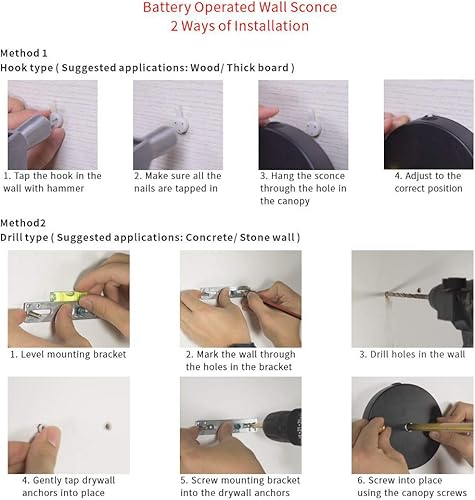 Battery Operated Wall Sconce
2 Ways of Installation

Method 1
Hook type ( Suggested applications: Wood/ Thick board )

1. Tap the hook in the wall with hammer

2. Make sure all the nails are tapped in

3. Hang the sconce through the hole in the canopy

4. Adjust to the correct position

Method2
Drill type ( Suggested applications: Concrete/ Stone wall )

1. Level mounting bracket

2. Mark the wall through the holes in the bracket

3. Drill holes in the wall

4. Gently tap drywall anchors into place

5. Screw mounting bracket into the drywall anchors

6. Screw into place using the canopy screws