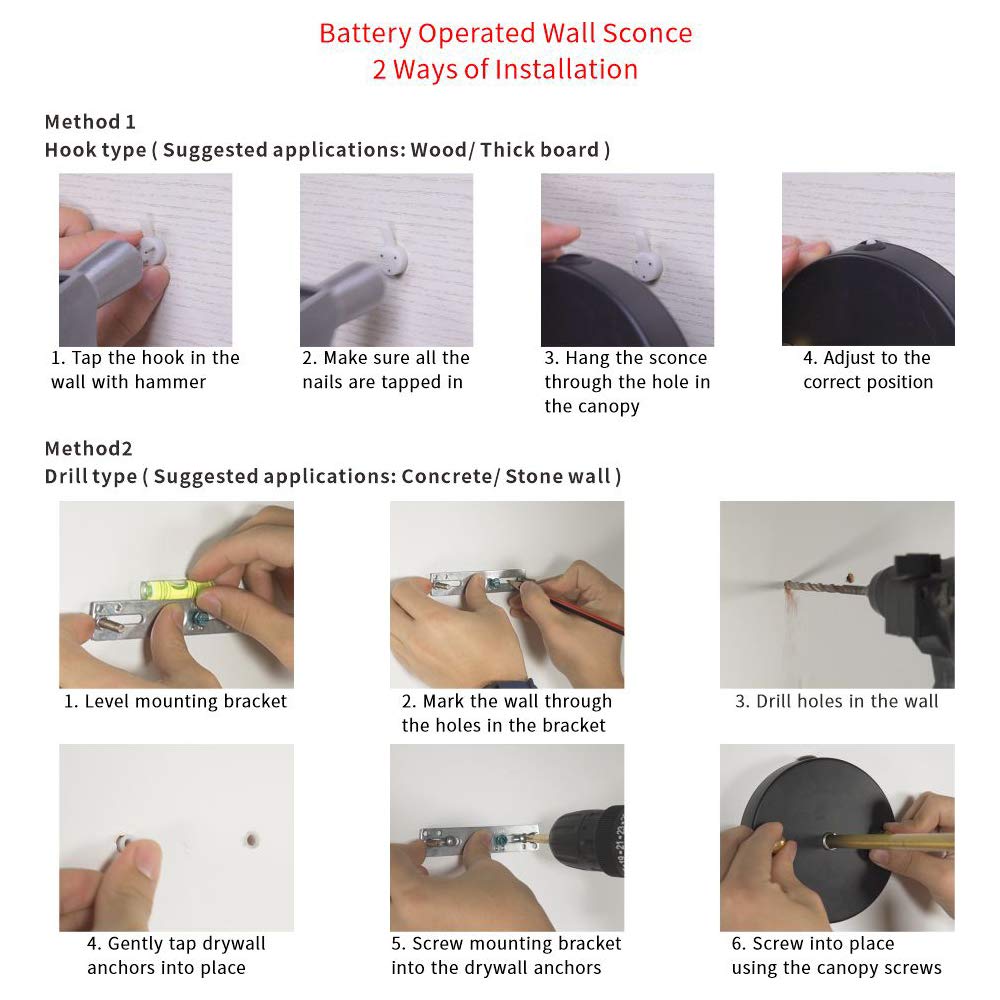 Battery Operated Wall Sconce
2 Ways of Installation

Method 1
Hook type ( Suggested applications: Wood/ Thick board )

1. Tap the hook in the wall with hammer

2. Make sure all the nails are tapped in

3. Hang the sconce through the hole in the canopy

4. Adjust to the correct position

Method2
Drill type ( Suggested applications: Concrete/ Stone wall )

1. Level mounting bracket

2. Mark the wall through the holes in the bracket

3. Drill holes in the wall

4. Gently tap drywall anchors into place

5. Screw mounting bracket into the drywall anchors

6. Screw into place using the canopy screws