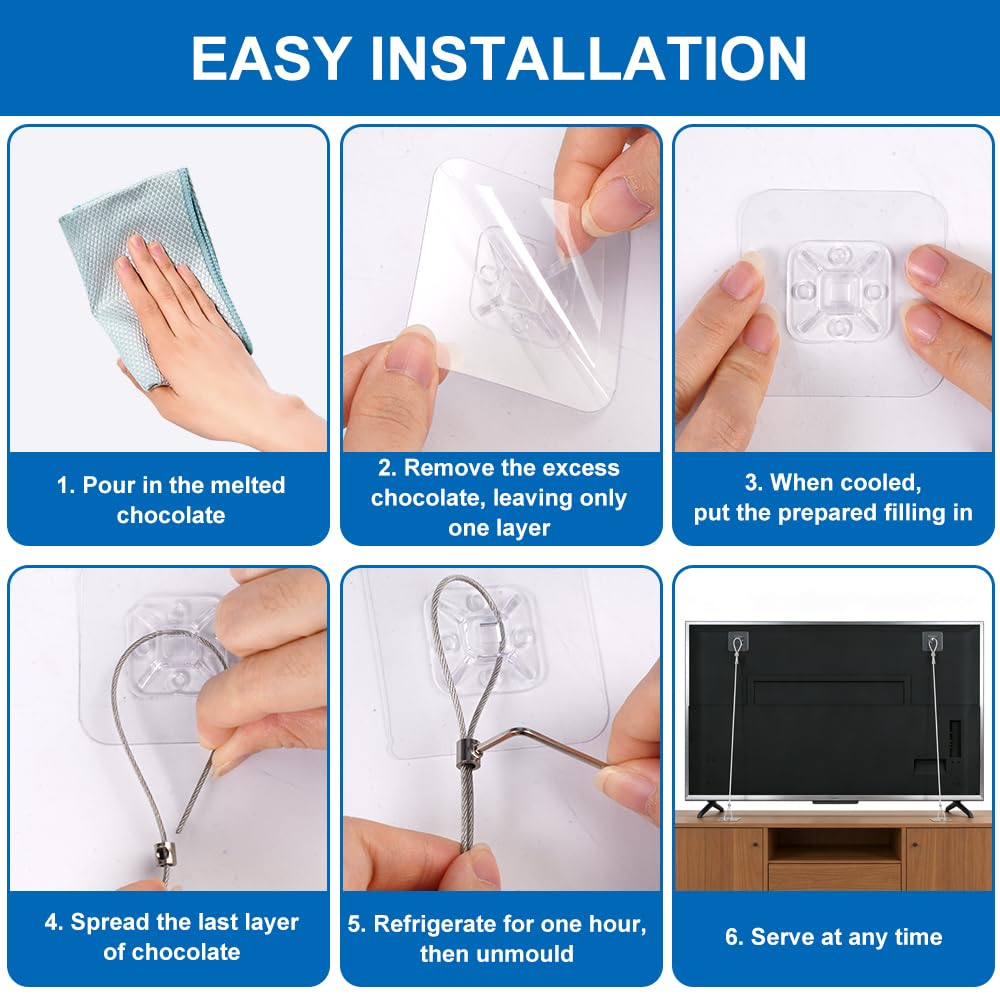 EASY INSTALLATION

1. Pour in the melted chocolate

2. Remove the excess chocolate, leaving only one layer

3. When cooled, put the prepared filling in

4. Spread the last layer of chocolate

5. Refrigerate for one hour, then unmould

6. Serve at any time