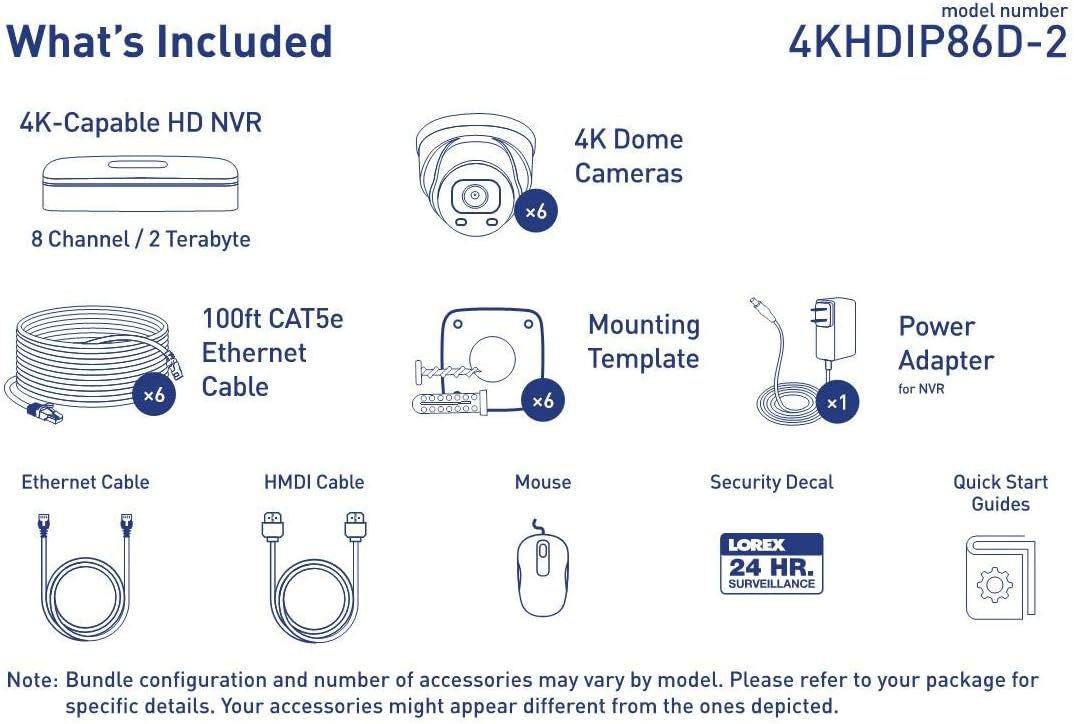 What's Included

model number
4KHDIP86D-2

4K-Capable HD NVR

8 Channel / 2 Terabyte

4K Dome Cameras

×6

100ft CAT5e Ethernet Cable

×6

Mounting Template

×6

Power Adapter
for NVR

×1

Ethernet Cable

HMDI Cable

Mouse

Security Decal

LOREX
24 HR.
SURVEILLANCE

Quick Start Guides

Note: Bundle configuration and number of accessories may vary by model. Please refer to your package for specific details. Your accessories might appear different from the ones depicted.