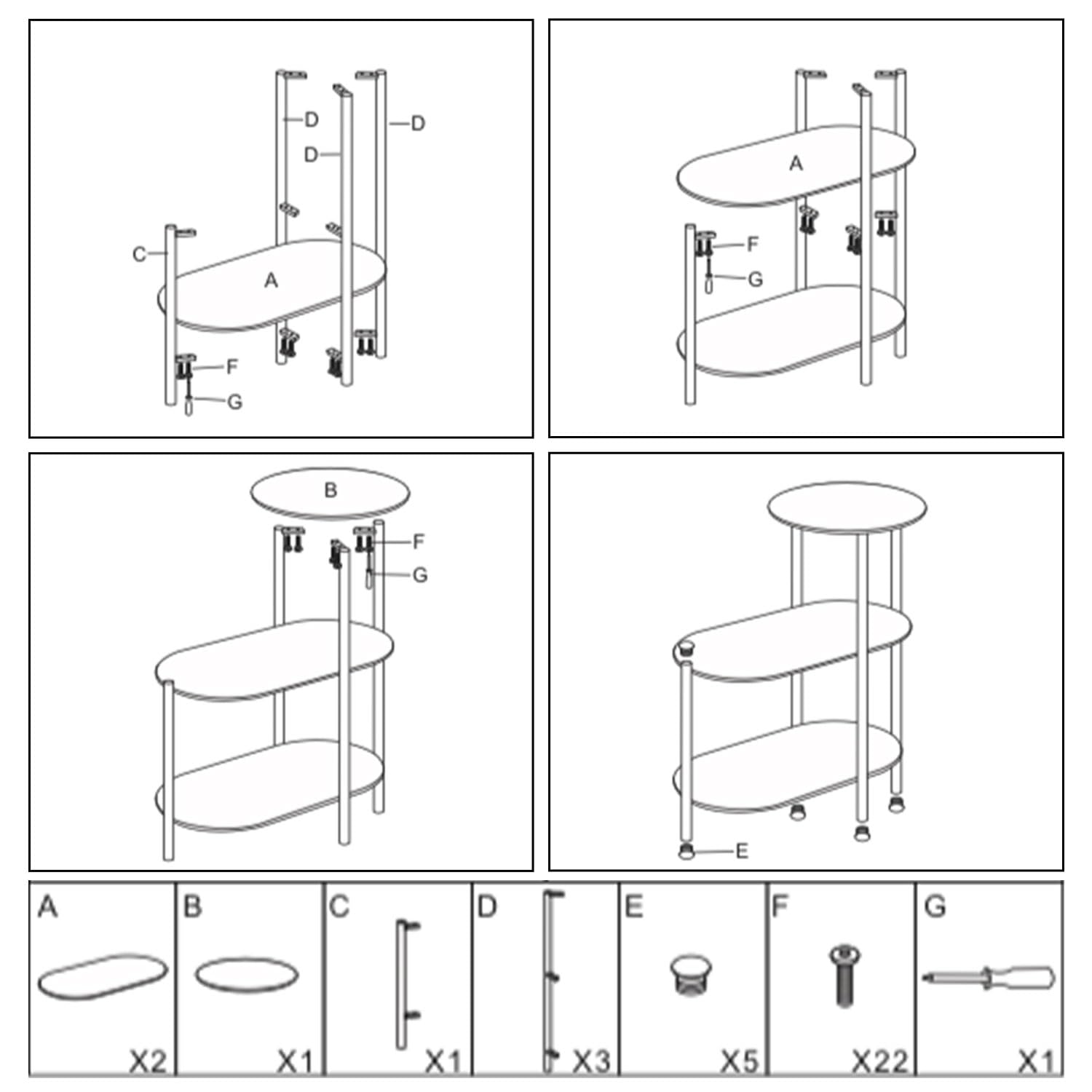 D
D
D
C
A
F
G

A
F
G

B
F
G

E

| A | B | C | D | E | F | G |
|---|---|---|---|---|---|---|
| X2 | X1 | X1 | X3 | X5 | X22 | X1 |