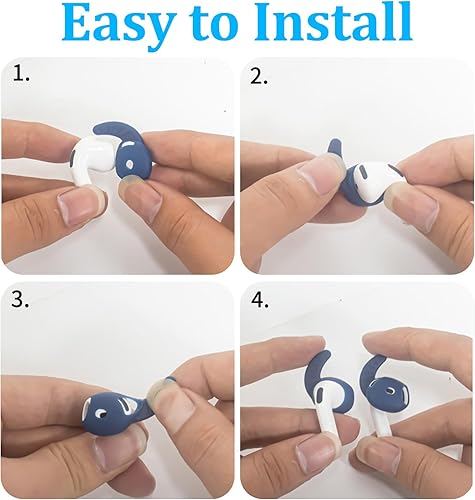 Easy to Install

1.

2.

3.

4.