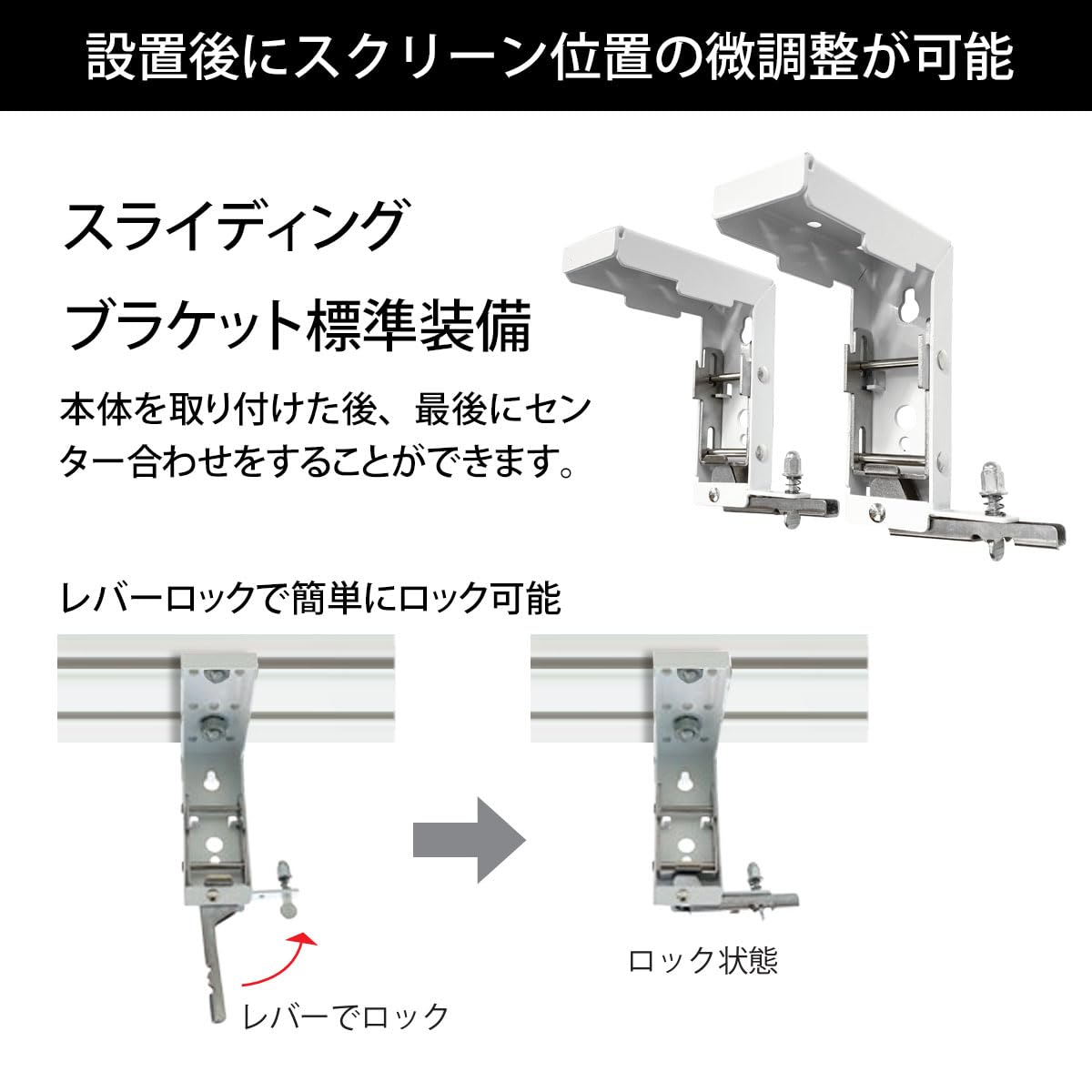 設置後にスクリーン位置の微調整が可能

スライディング
ブラケット標準装備

本体を取り付けた後、最後にセンター合わせをすることができます。

レバーロックで簡単にロック可能

レバーでロック

ロック状態