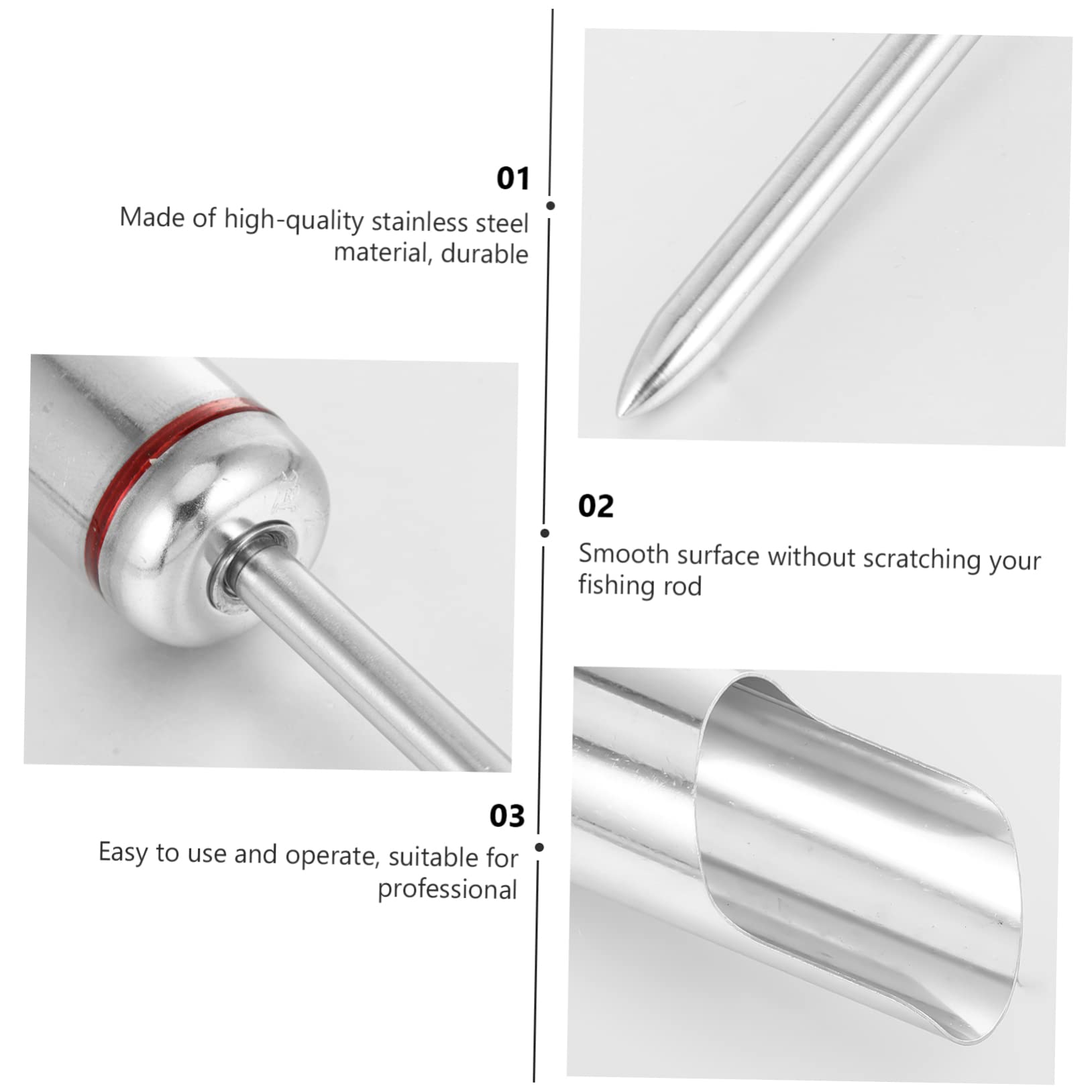 01

Made of high-quality stainless steel material, durable

02

Smooth surface without scratching your fishing rod

03

Easy to use and operate, suitable for professional