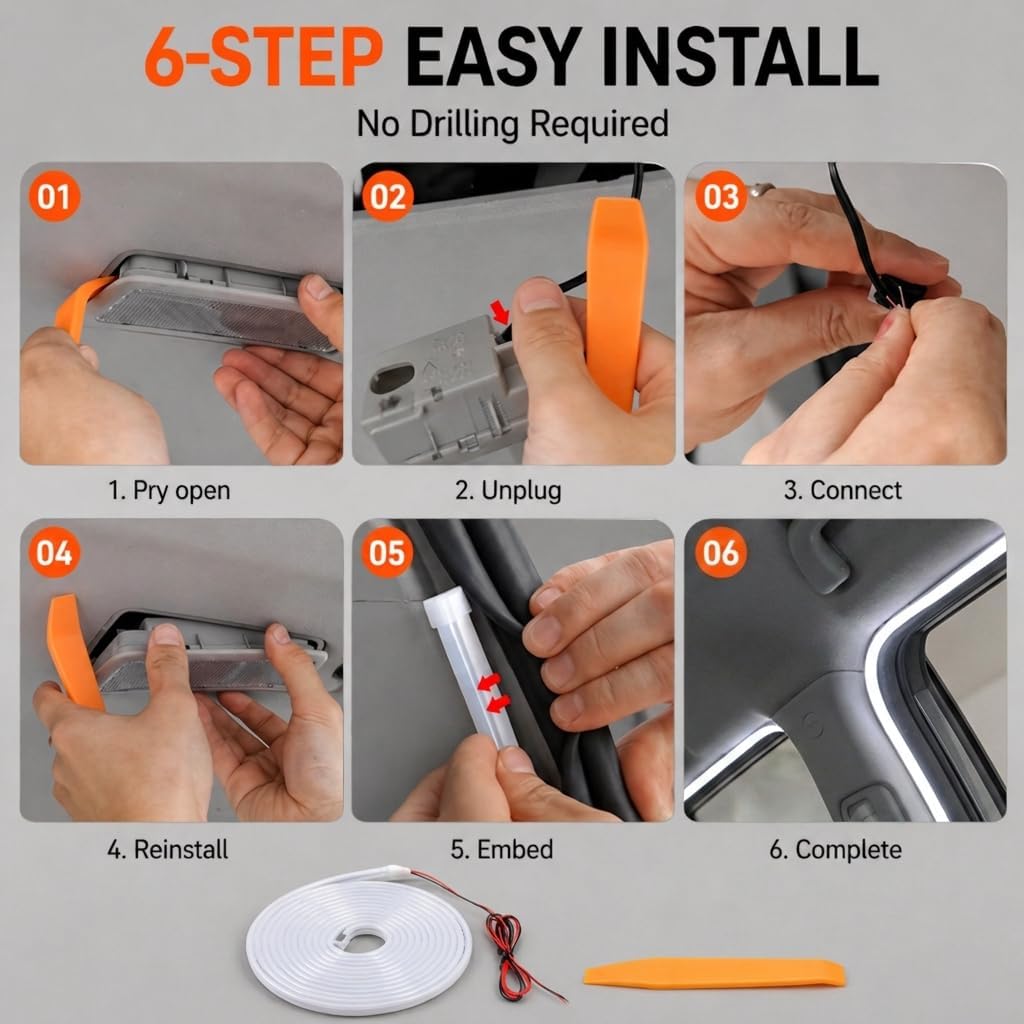 6-STEP EASY INSTALL

No Drilling Required

01

1. Pry open

02

2. Unplug

03

3. Connect

04

4. Reinstall

05

5. Embed

06

6. Complete