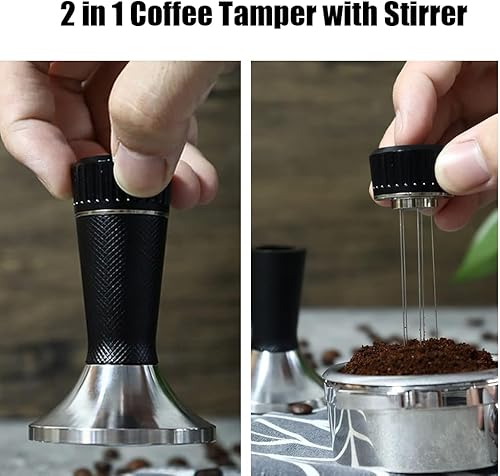 2 in 1 Coffee Tamper with Stirrer