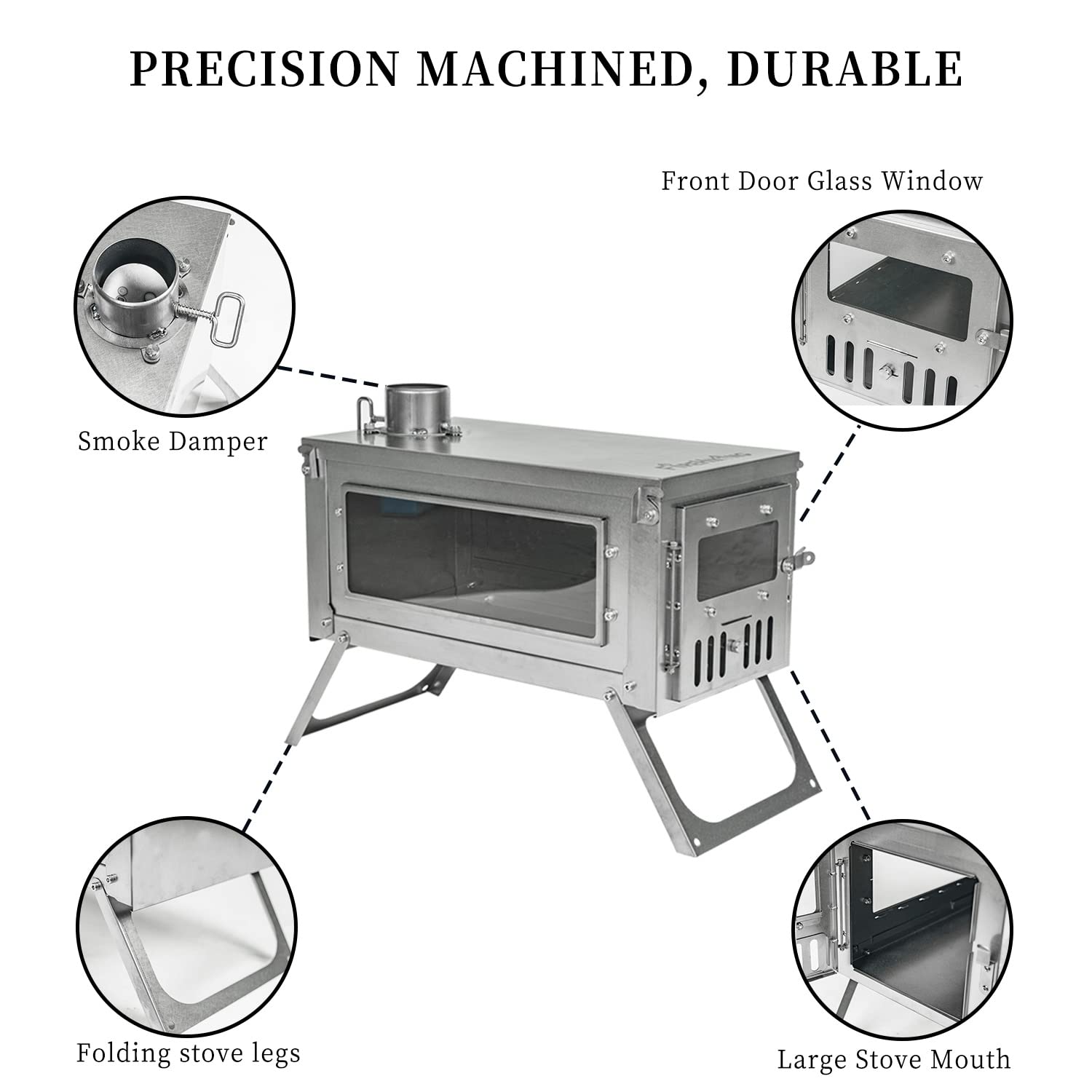 PRECISION MACHINED, DURABLE

Front Door Glass Window

Smoke Damper

Folding stove legs

Large Stove Mouth