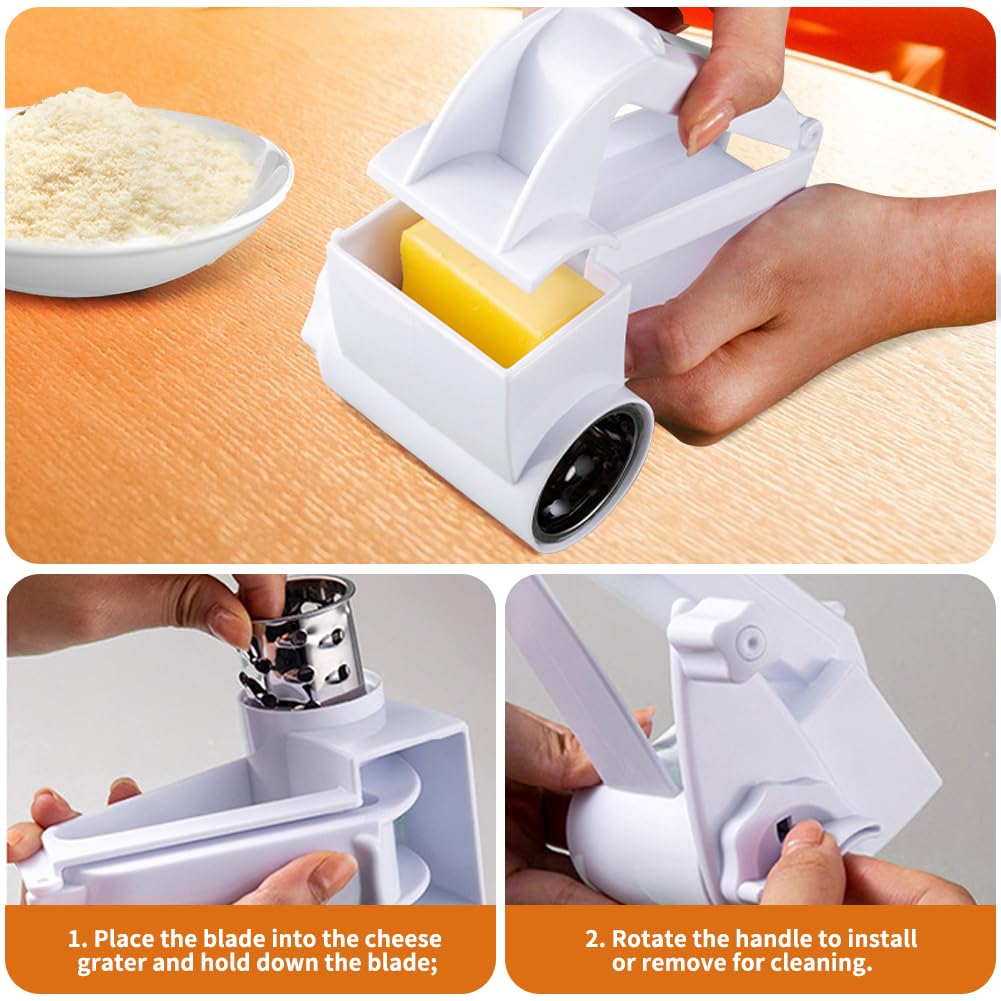 1. Place the blade into the cheese grater and hold down the blade;

2. Rotate the handle to install or remove for cleaning.