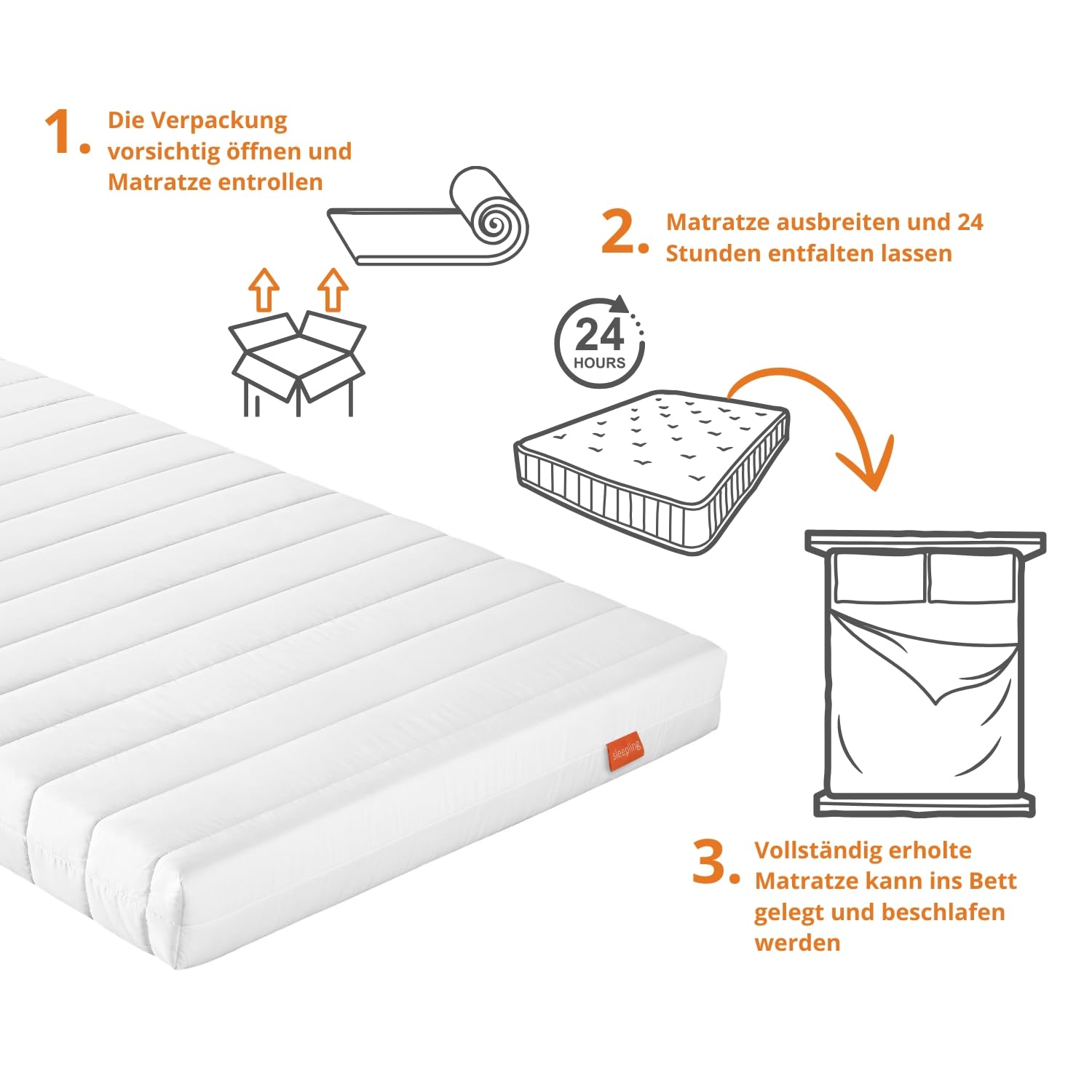 1. Die Verpackung vorsichtig öffnen und Matratze entrollen

2. Matratze ausbreiten und 24 Stunden entfalten lassen

24 HOURS

sleepling

3. Vollständig erholte Matratze kann ins Bett gelegt und beschlafen werden