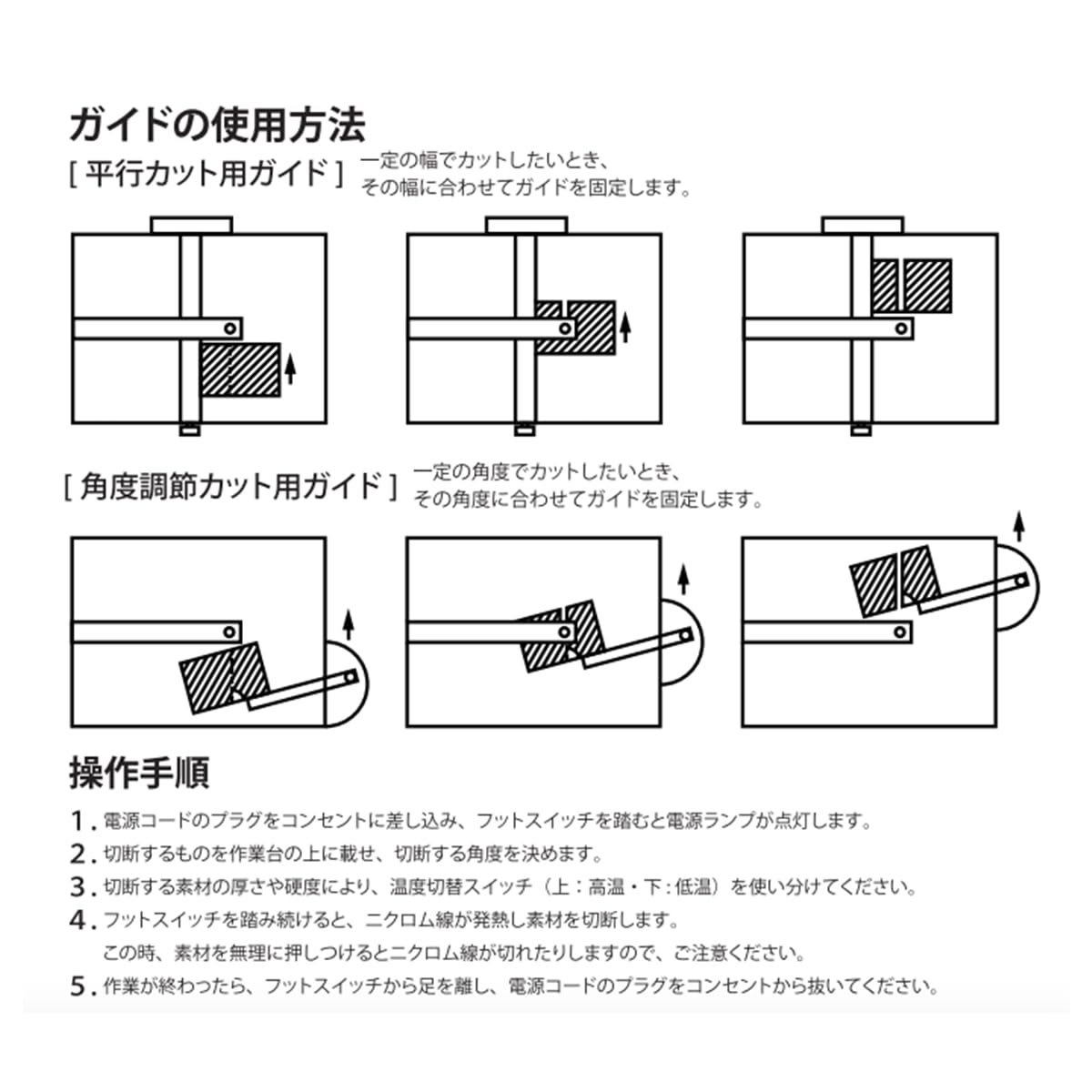 ガイドの使用方法

[ 平行カット用ガイド ] 一定の幅でカットしたいとき、その幅に合わせてガイドを固定します。

[ 角度調節カット用ガイド ] 一定の角度でカットしたいとき、その角度に合わせてガイドを固定します。

操作手順

1. 電源コードのプラグをコンセントに差し込み、フットスイッチを踏むと電源ランプが点灯します。

2. 切断するものを作業台の上に載せ、切断する角度を決めます。

3. 切断する素材の厚さや硬度により、温度切替スイッチ（上：高温・下：低温）を使い分けてください。

4. フットスイッチを踏み続けると、ニクロム線が発熱し素材を切断します。
この時、素材を無理に押しつけるとニクロム線が切れたりしますので、ご注意ください。

5. 作業が終わったら、フットスイッチから足を離し、電源コードのプラグをコンセントから抜いてください。