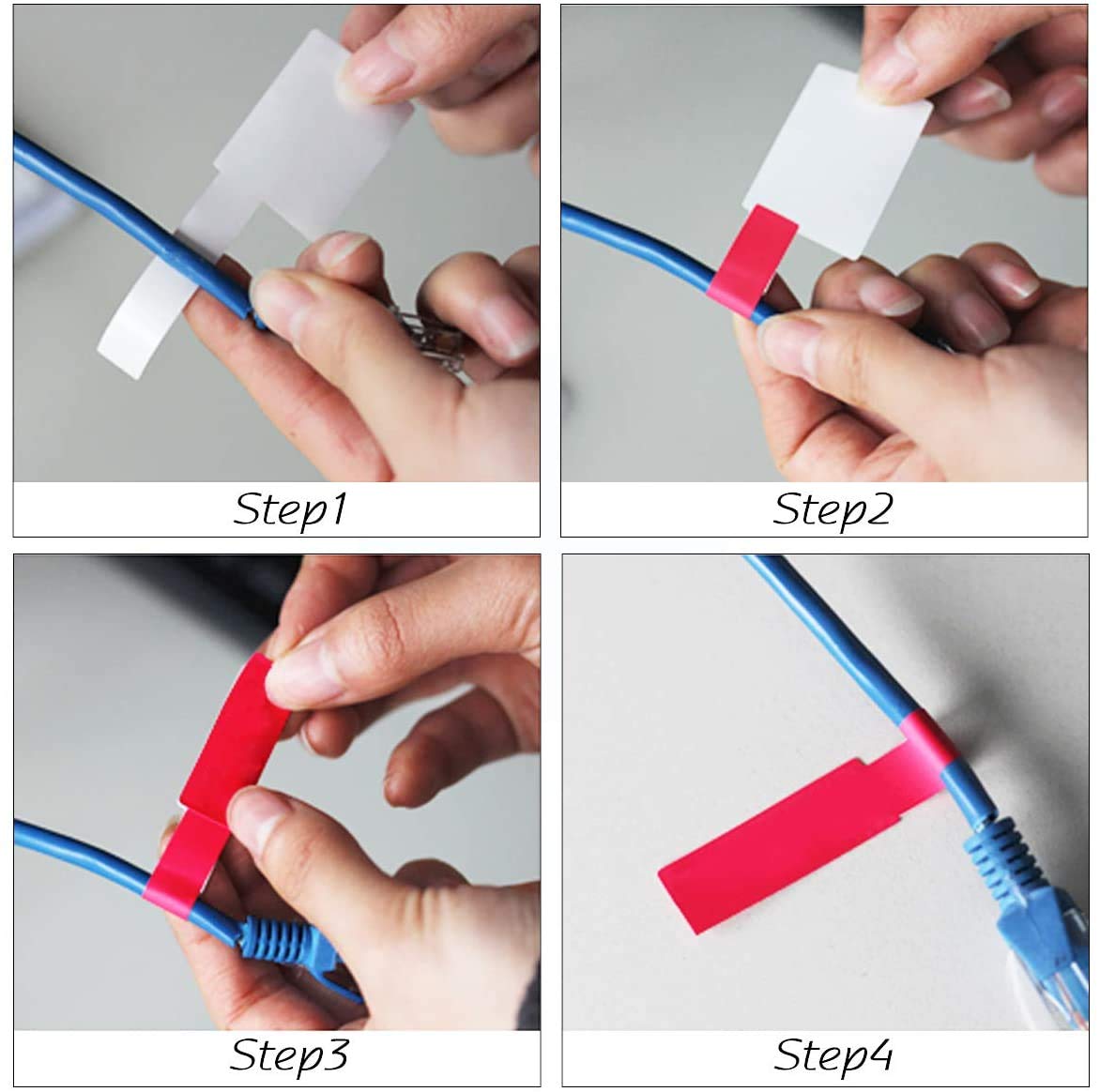 Step1

Step2

Step3

Step4