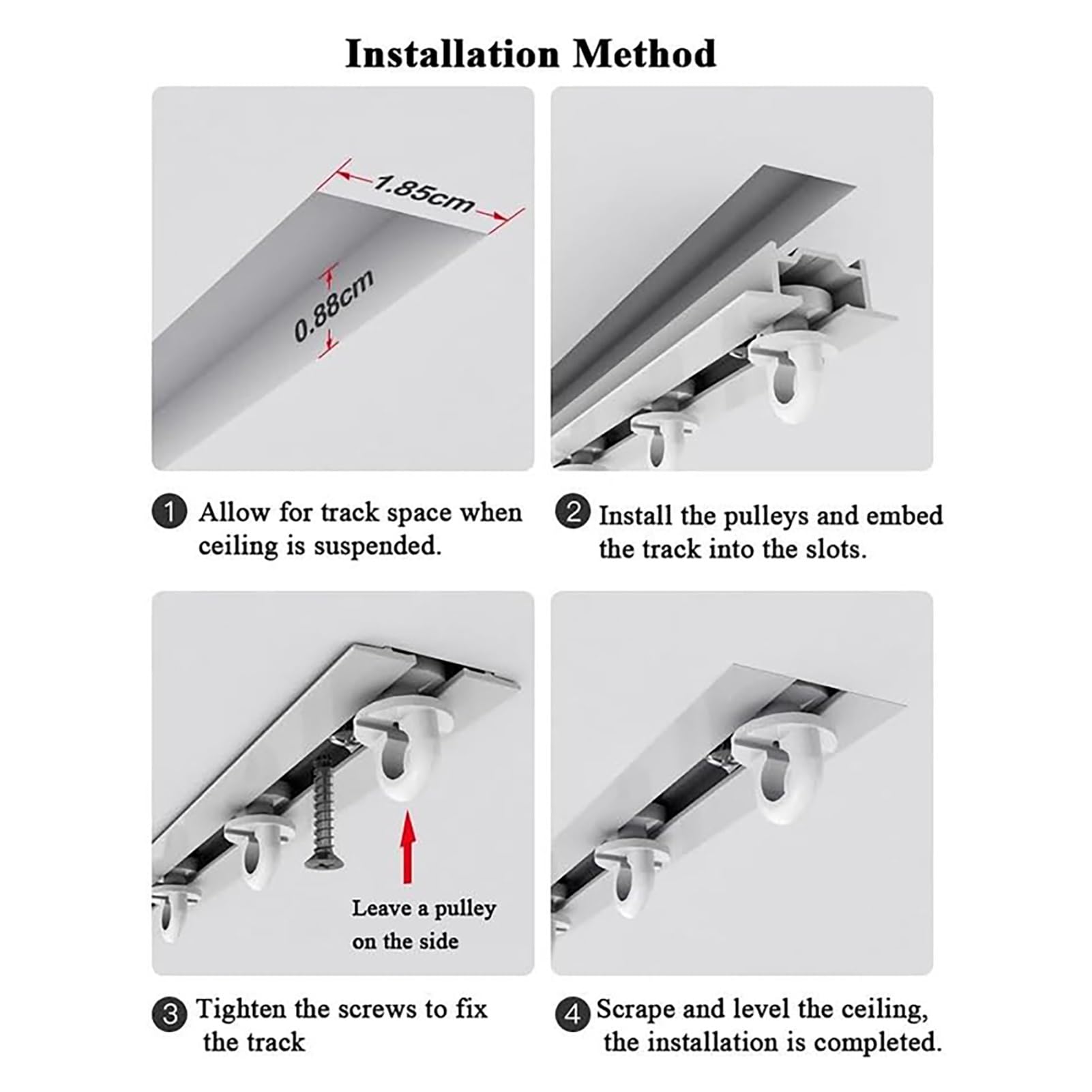 Installation Method

1.85cm

0.88cm

1 Allow for track space when ceiling is suspended.

2 Install the pulleys and embed the track into the slots.

Leave a pulley on the side

3 Tighten the screws to fix the track

4 Scrape and level the ceiling, the installation is completed.