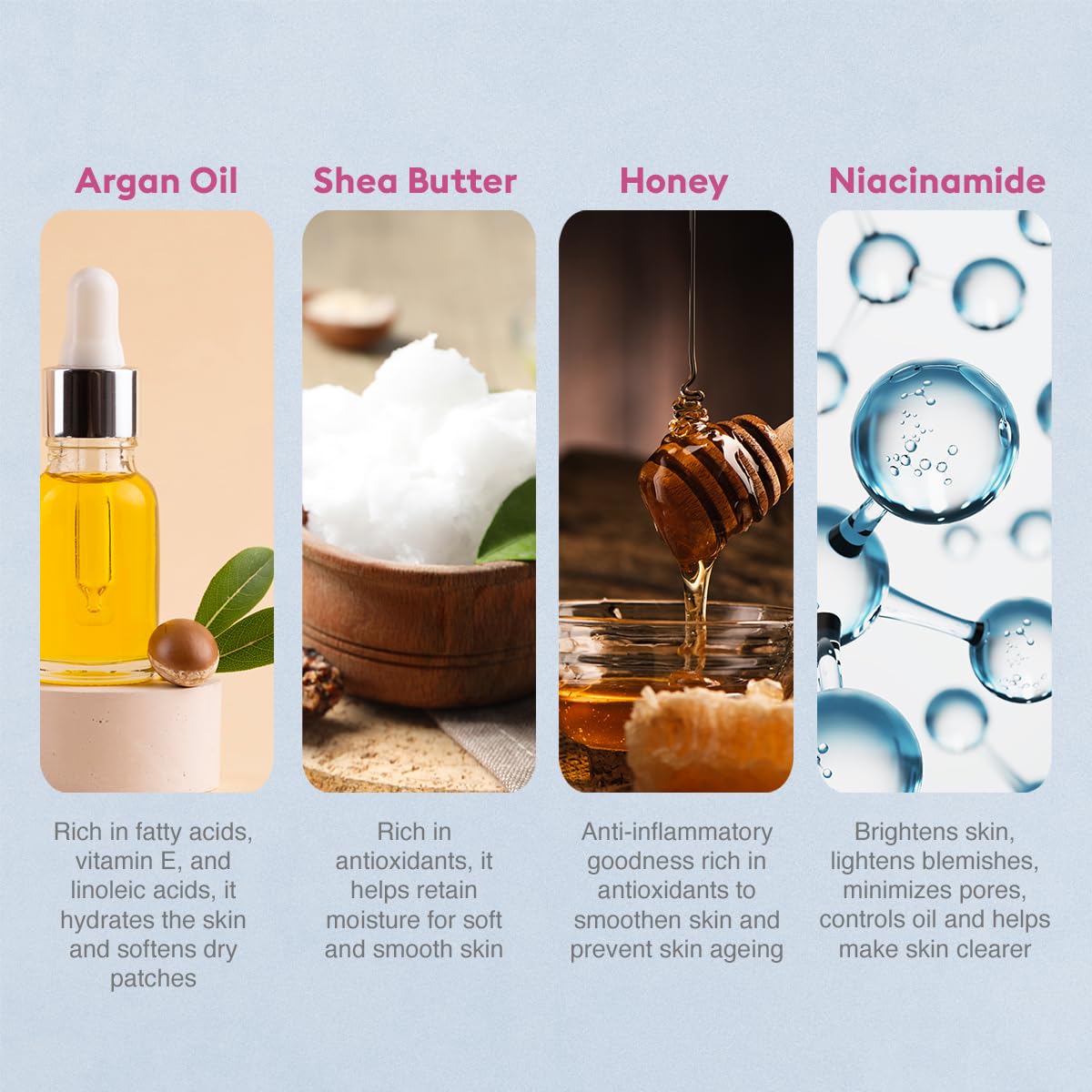 Argan Oil

Rich in fatty acids, vitamin E, and linoleic acids, it hydrates the skin and softens dry patches

Shea Butter

Rich in antioxidants, it helps retain moisture for soft and smooth skin

Honey

Anti-inflammatory goodness rich in antioxidants to smoothen skin and prevent skin ageing

Niacinamide

Brightens skin, lightens blemishes, minimizes pores, controls oil and helps make skin clearer