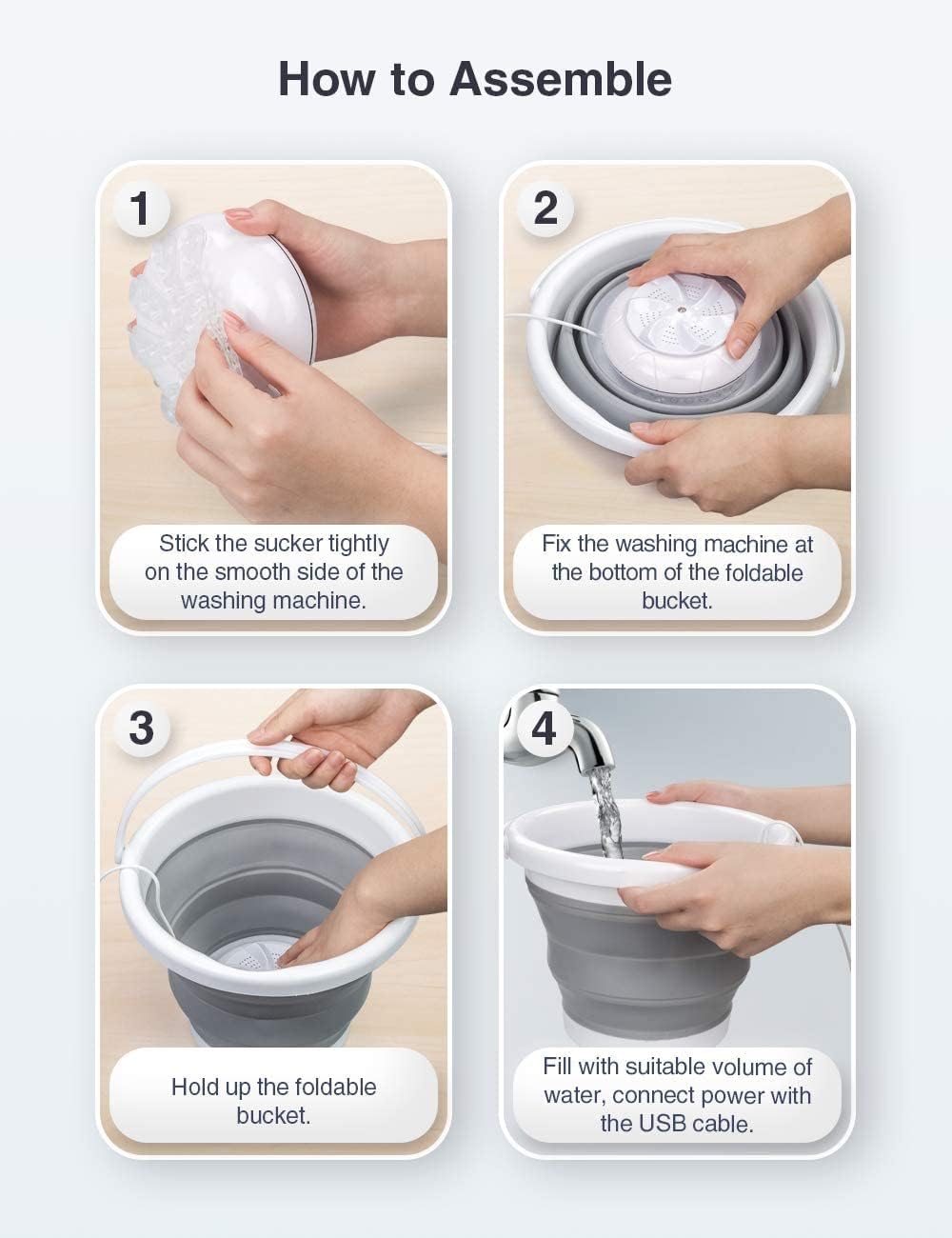 How to Assemble

1

Stick the sucker tightly on the smooth side of the washing machine.

2

Fix the washing machine at the bottom of the foldable bucket.

3

Hold up the foldable bucket.

4

Fill with suitable volume of water, connect power with the USB cable.