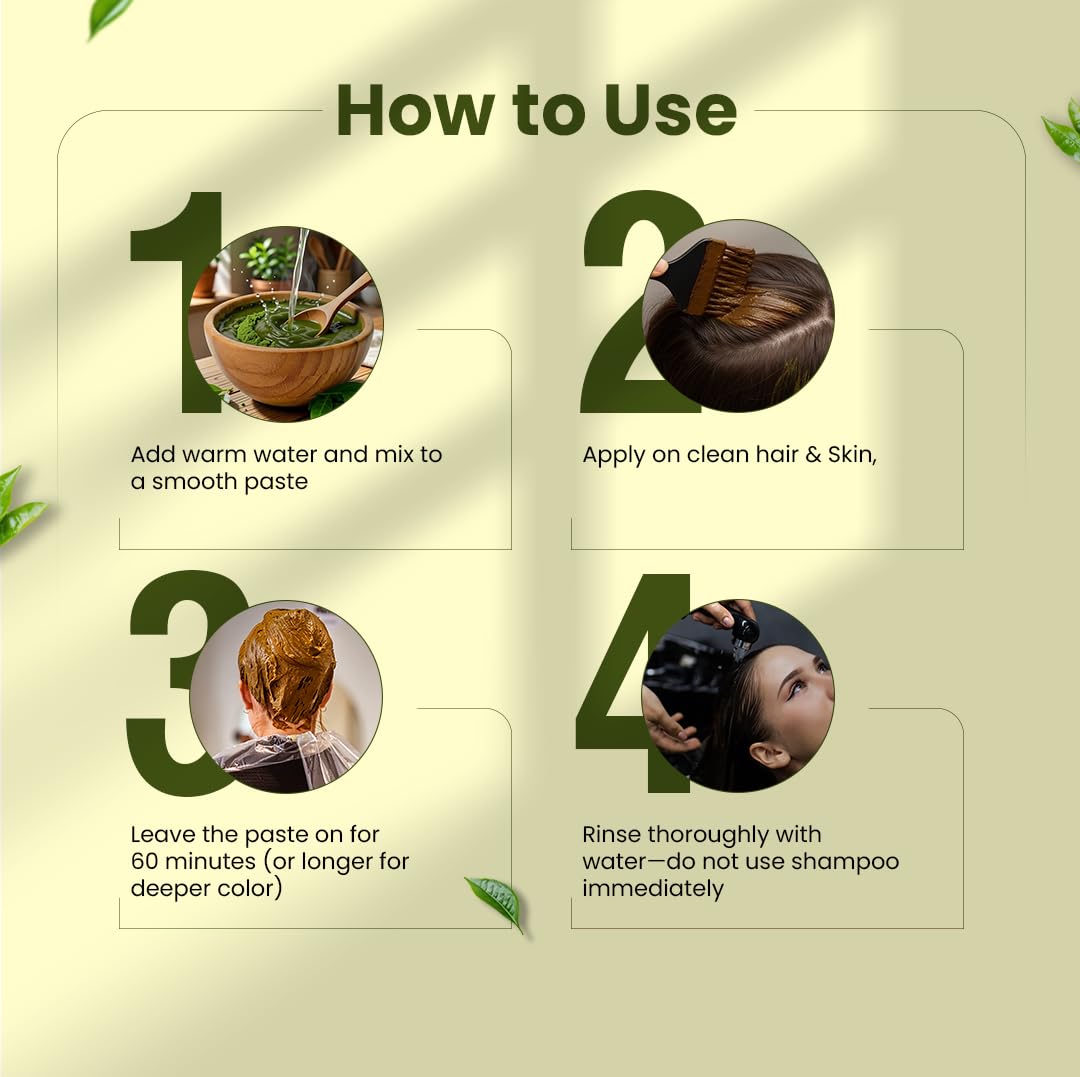 How to Use

1

Add warm water and mix to a smooth paste

2

Apply on clean hair & Skin,

3

Leave the paste on for 60 minutes (or longer for deeper color)

4

Rinse thoroughly with water—do not use shampoo immediately