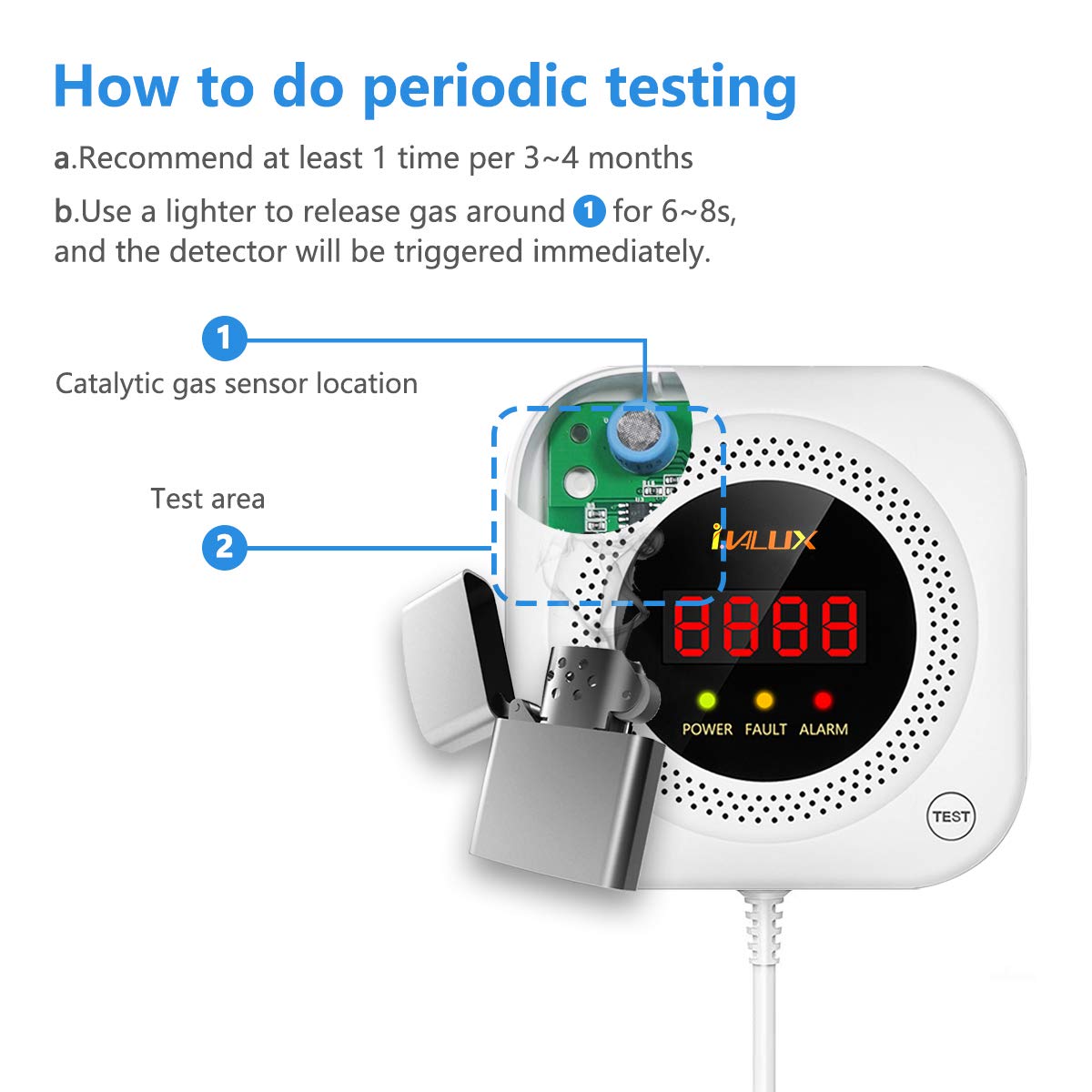 How to do periodic testing

a.Recommend at least 1 time per 3~4 months

b.Use a lighter to release gas around 1 for 6~8s, and the detector will be triggered immediately.

1

Catalytic gas sensor location

Test area

2

iVALUX

8888

POWER FAULT ALARM

TEST