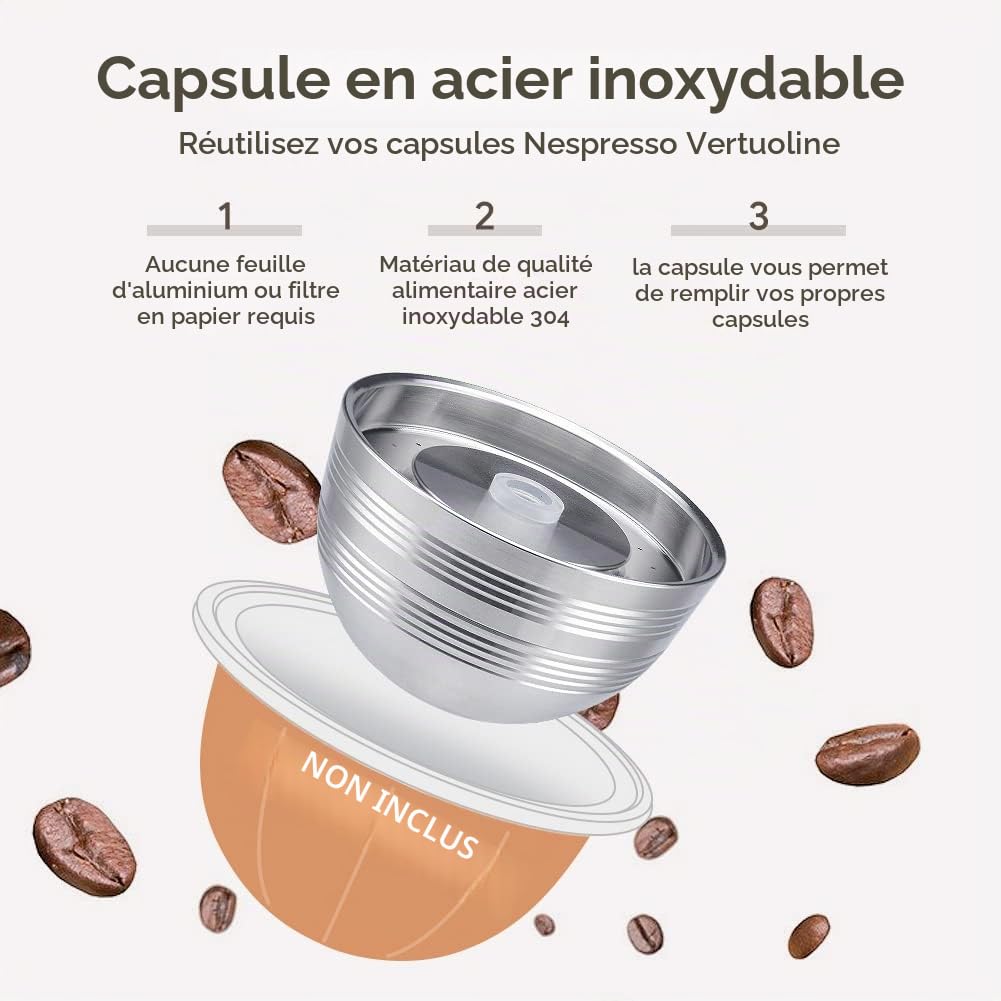 Capsule en acier inoxydable

Réutilisez vos capsules Nespresso Vertuoline

1

Aucune feuille d'aluminium ou filtre en papier requis

2

Matériau de qualité alimentaire acier inoxydable 304

3

la capsule vous permet de remplir vos propres capsules

NON INCLUS