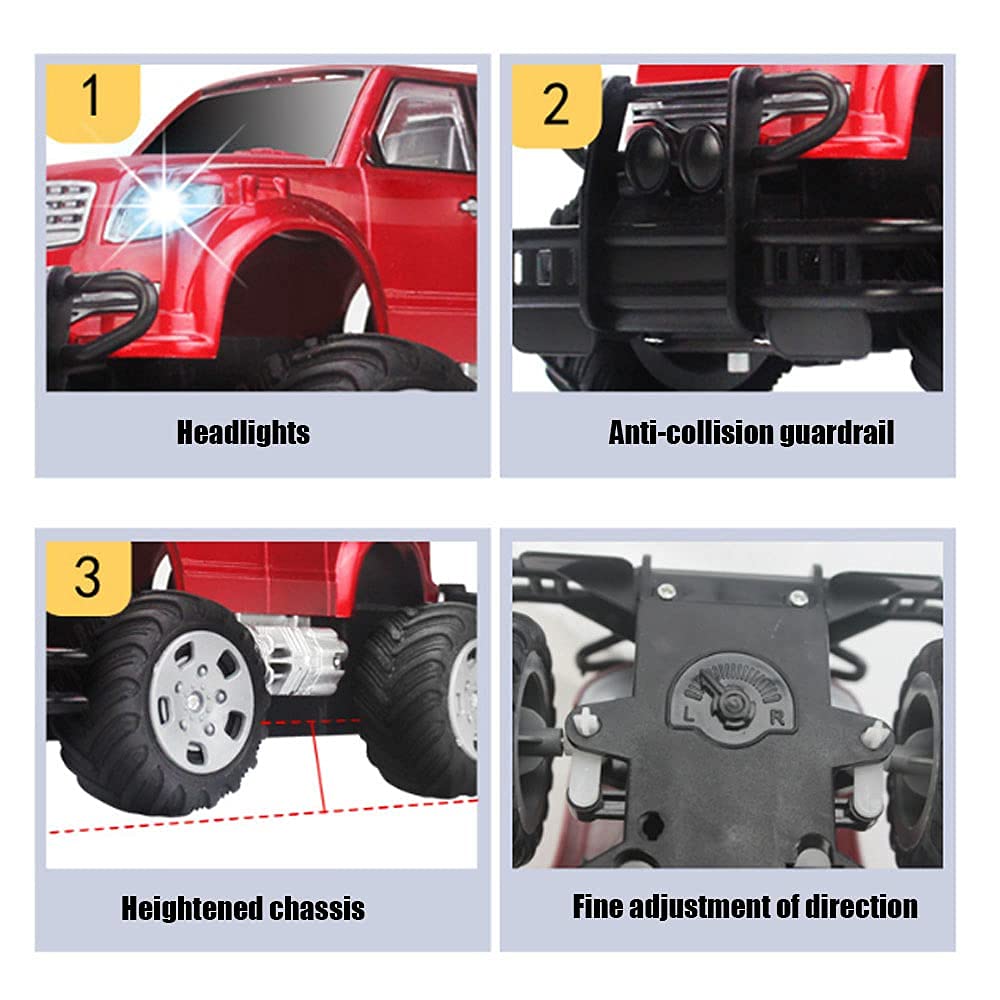 1

Headlights

2

Anti-collision guardrail

3

Heightened chassis

L R

Fine adjustment of direction